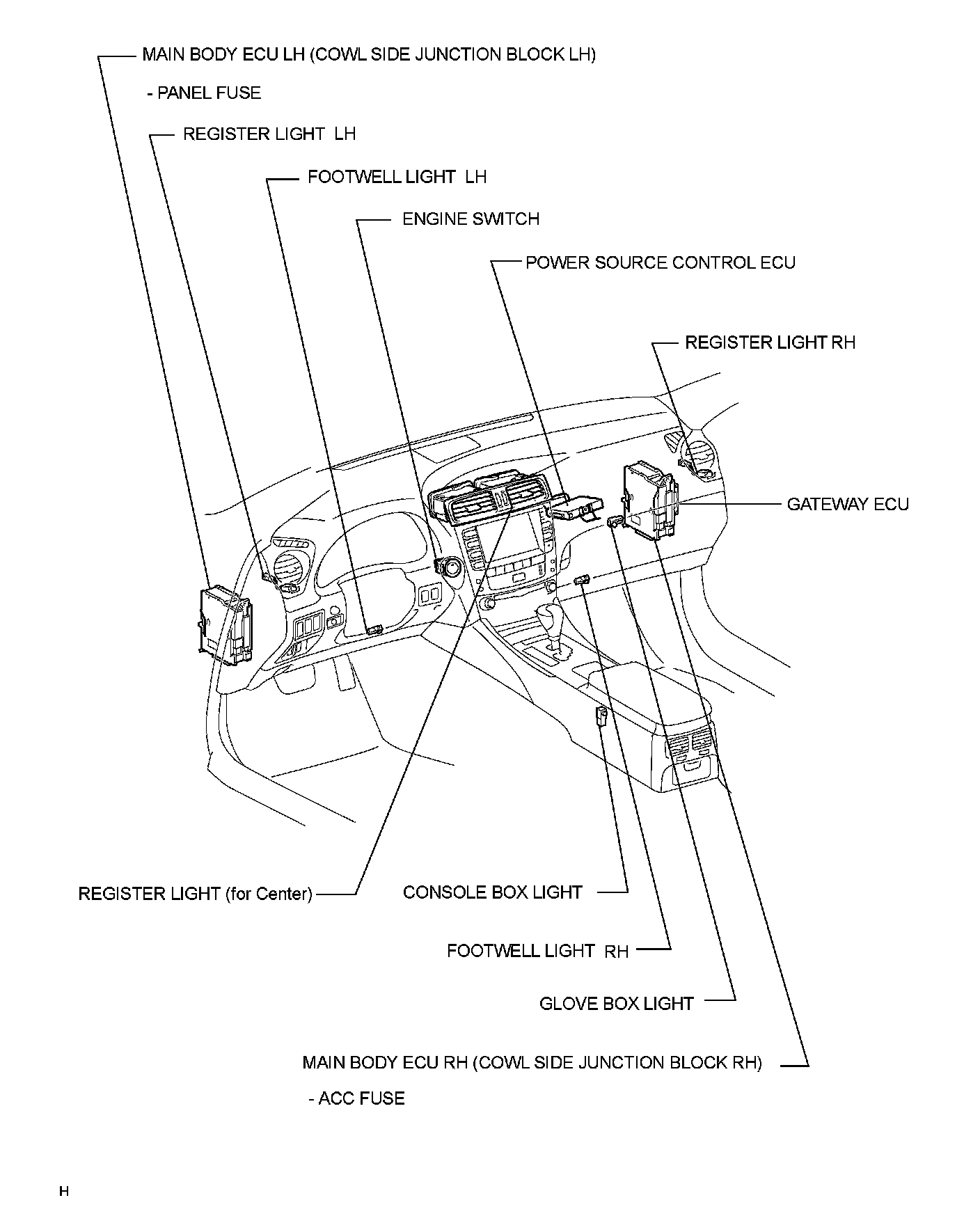 MAIN BODY ECU LH (COWL SIDE JUNCTION BLOCK LH)

- PANEL FUSE

REGISTER LIGHT LH

FOOTWELL LIGHT LH

ENGINE SWITCH

POWER SOURCE CONTROL ECU

REGISTER LIGHT RH

GATEWAY ECU

REGISTER LIGHT (for Center)

CONSOLE BOX LIGHT

FOOTWELL LIGHT RH

GLOVE BOX LIGHT

MAIN BODY ECU RH (COWL SIDE JUNCTION BLOCK RH)

- ACC FUSE

H