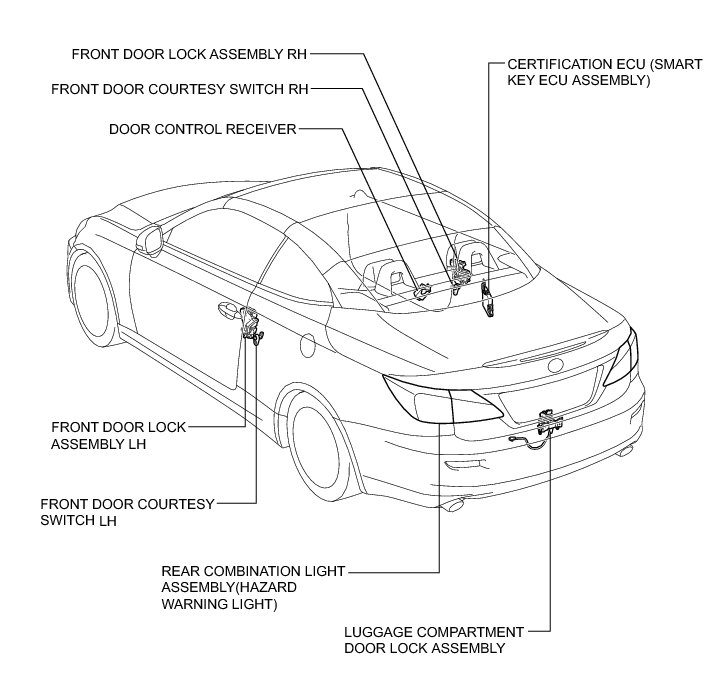 FRONT DOOR LOCK ASSEMBLY RH

FRONT DOOR COURTESY SWITCH RH

DOOR CONTROL RECEIVER

CERTIFICATION ECU (SMART KEY ECU ASSEMBLY)

FRONT DOOR LOCK ASSEMBLY LH

FRONT DOOR COURTESY SWITCH LH

REAR COMBINATION LIGHT ASSEMBLY(HAZARD WARNING LIGHT)

LUGGAGE COMPARTMENT DOOR LOCK ASSEMBLY