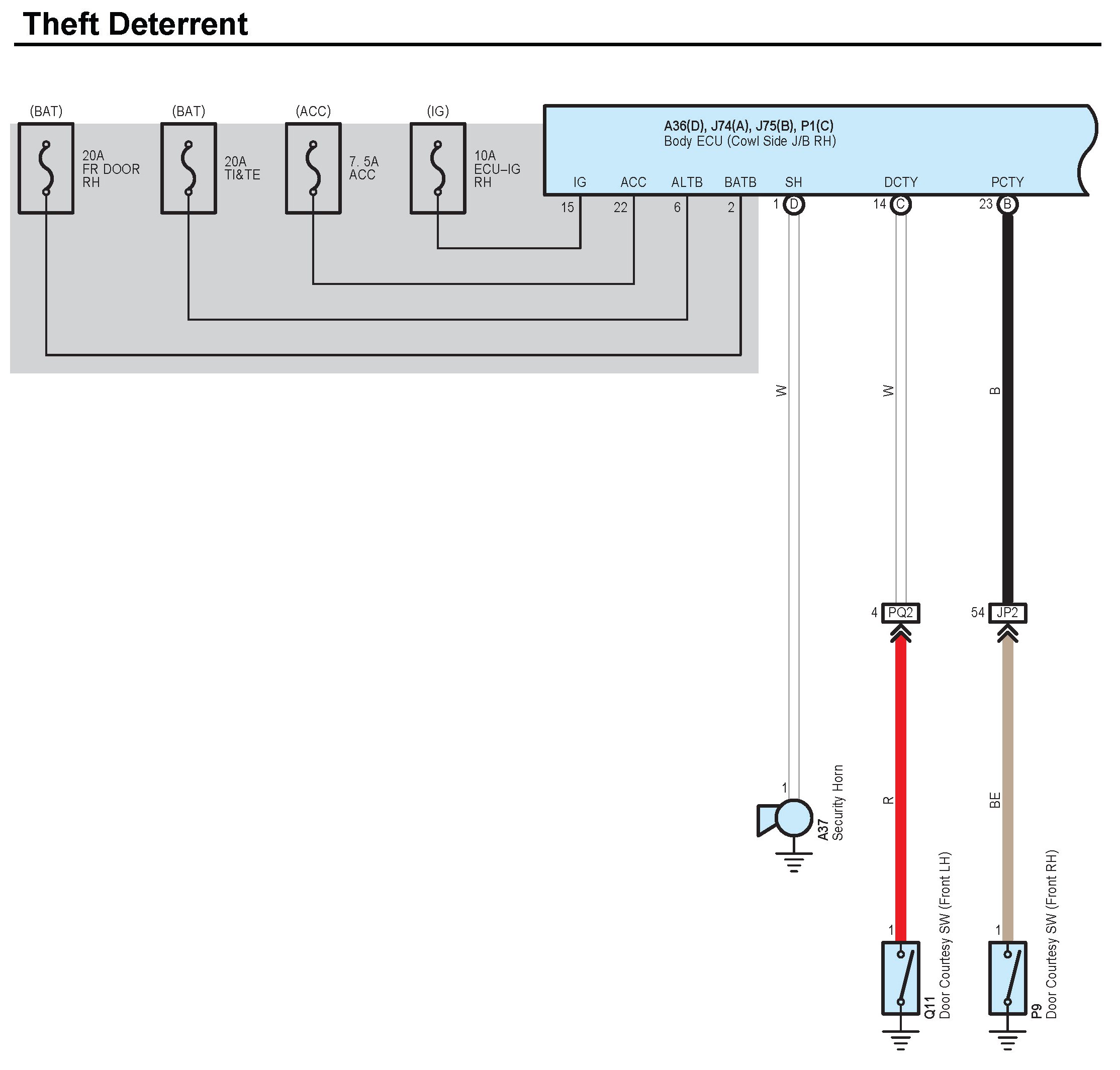 Theft Deterrent

(BAT)
20A
FR DOOR
RH

(BAT)
20A
TI&TE

(ACC)
7. 5A
ACC

(IG)
10A
ECU–IG
RH

A36(D), J74(A), J75(B), P1(C)
Body ECU (Cowl Side J/B RH)

IG
ACC
ALTB
BATB
SH
DCTY
PCTY

15
22
6
2
1 D
14 C
23 B

W
W
B

4 PQ2
54 JP2

R
BE

1
A37
Security Horn

1
Q11
Door Courtesy SW (Front LH)

1
P9
Door Courtesy SW (Front RH)