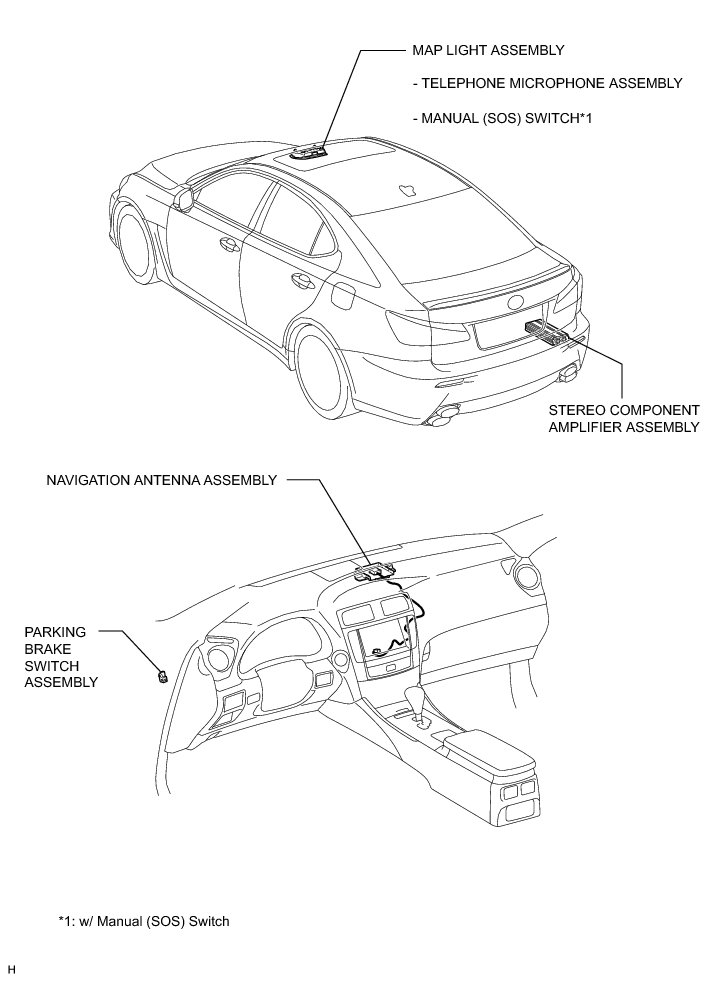 MAP LIGHT ASSEMBLY

- TELEPHONE MICROPHONE ASSEMBLY

- MANUAL (SOS) SWITCH*1

STEREO COMPONENT AMPLIFIER ASSEMBLY

NAVIGATION ANTENNA ASSEMBLY

PARKING BRAKE SWITCH ASSEMBLY

*1: w/ Manual (SOS) Switch

H