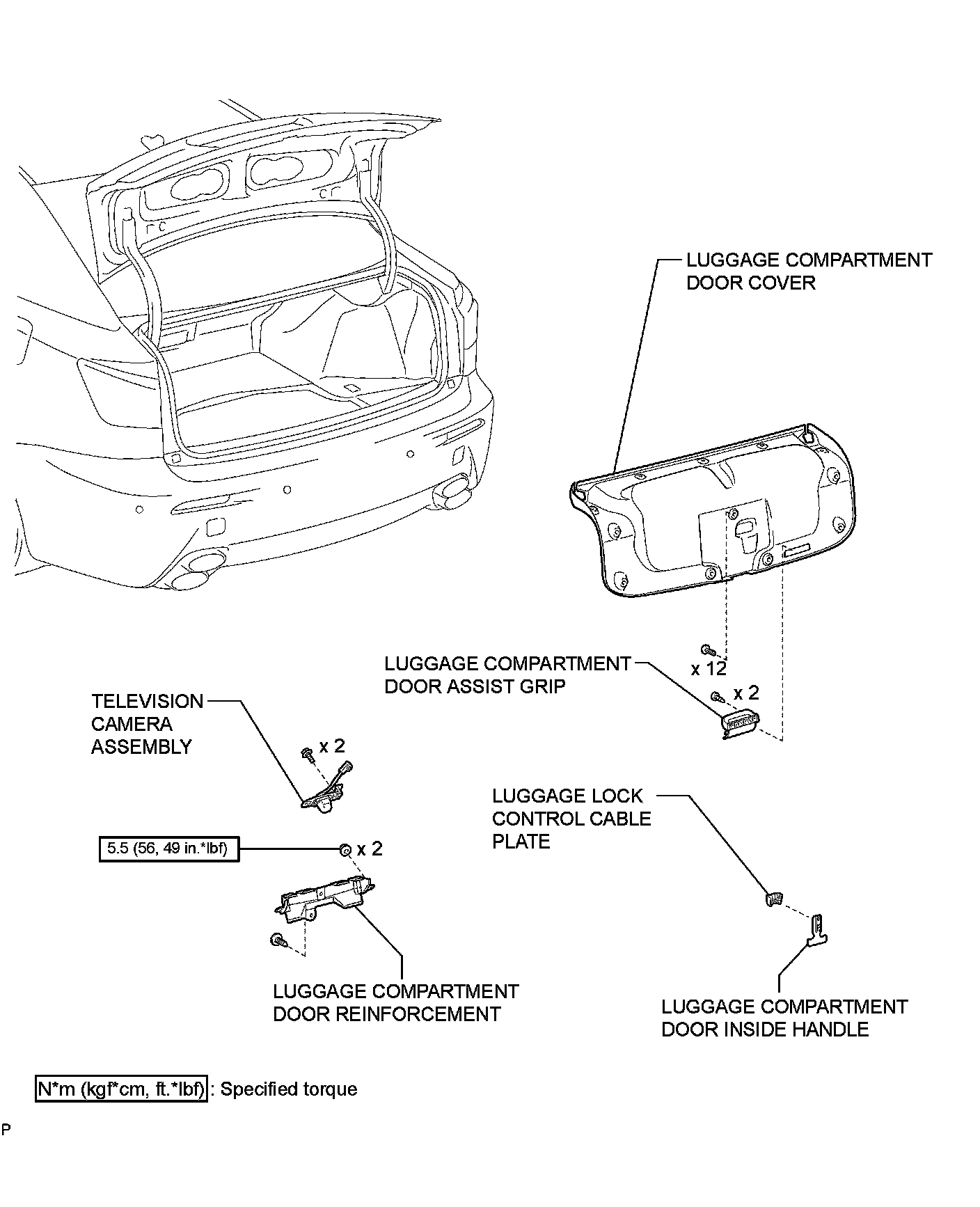 LUGGAGE COMPARTMENT DOOR COVER

LUGGAGE COMPARTMENT DOOR ASSIST GRIP

x 12

x 2

TELEVISION CAMERA ASSEMBLY

x 2

LUGGAGE LOCK CONTROL CABLE PLATE

5.5 (56, 49 in.*lbf)

x 2

LUGGAGE COMPARTMENT DOOR REINFORCEMENT

LUGGAGE COMPARTMENT DOOR INSIDE HANDLE

N*m (kgf*cm, ft.*lbf) : Specified torque

P