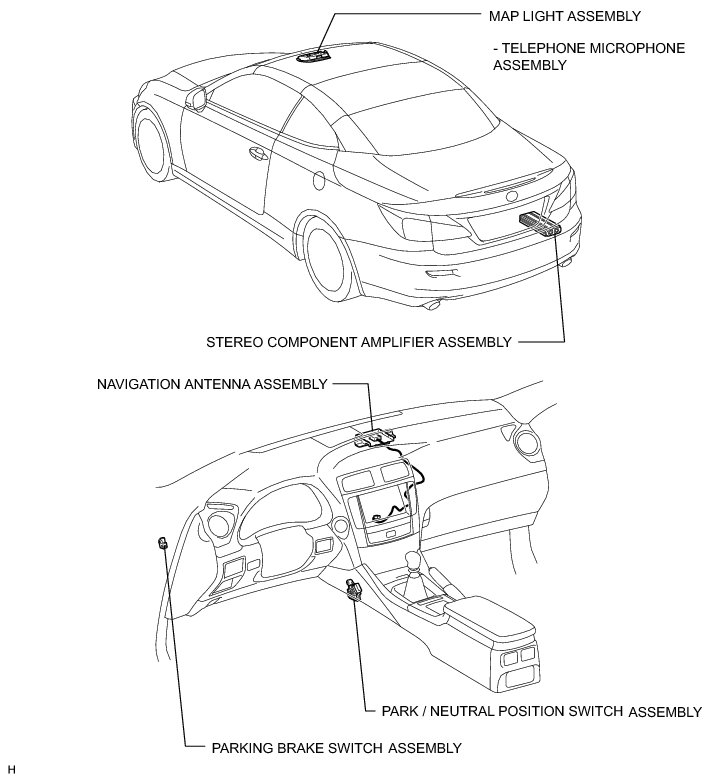 MAP LIGHT ASSEMBLY

- TELEPHONE MICROPHONE ASSEMBLY

STEREO COMPONENT AMPLIFIER ASSEMBLY

NAVIGATION ANTENNA ASSEMBLY

PARK / NEUTRAL POSITION SWITCH ASSEMBLY

PARKING BRAKE SWITCH ASSEMBLY

H