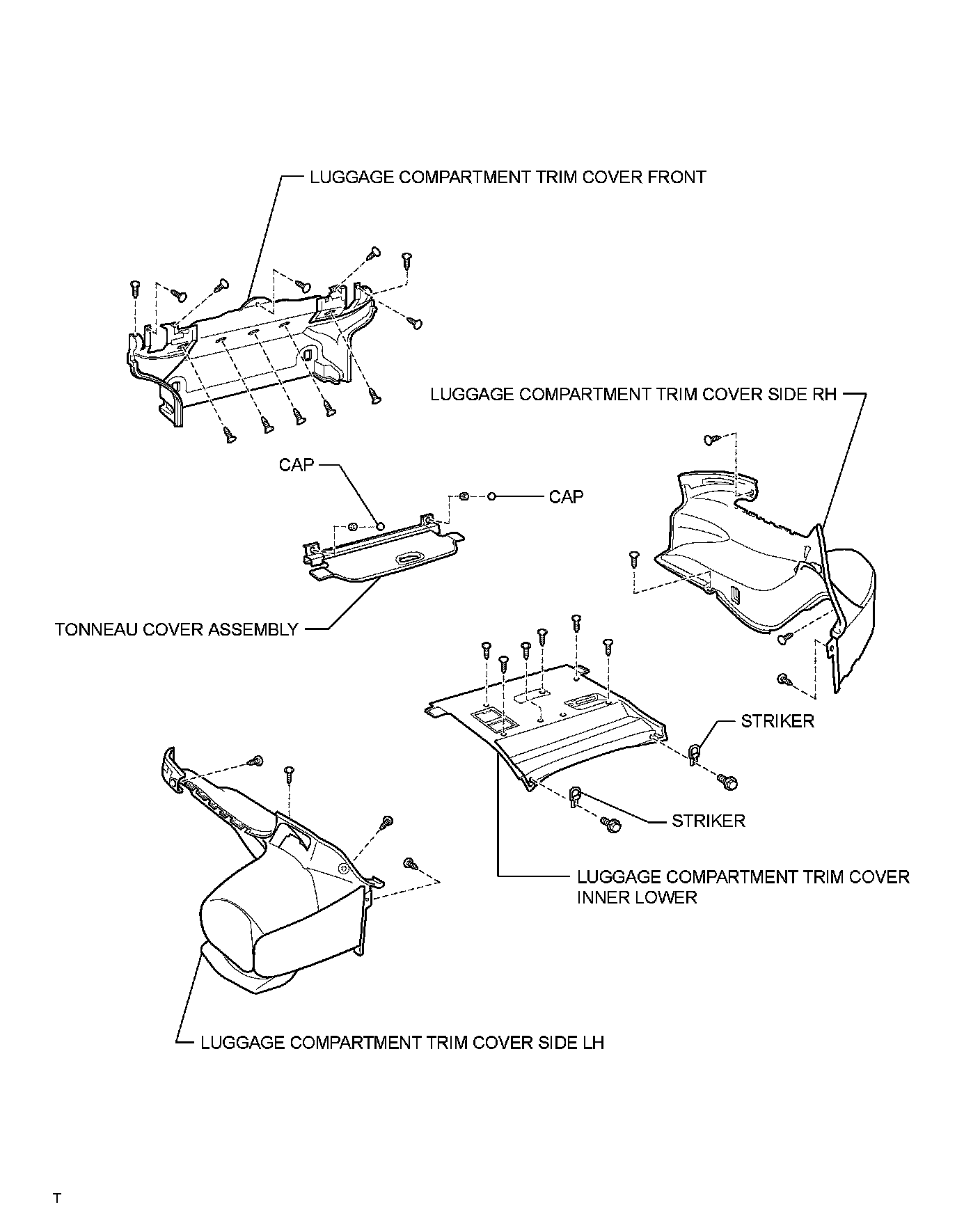 LUGGAGE COMPARTMENT TRIM COVER FRONT

LUGGAGE COMPARTMENT TRIM COVER SIDE RH

CAP

CAP

TONNEAU COVER ASSEMBLY

STRIKER

STRIKER

LUGGAGE COMPARTMENT TRIM COVER INNER LOWER

LUGGAGE COMPARTMENT TRIM COVER SIDE LH

T