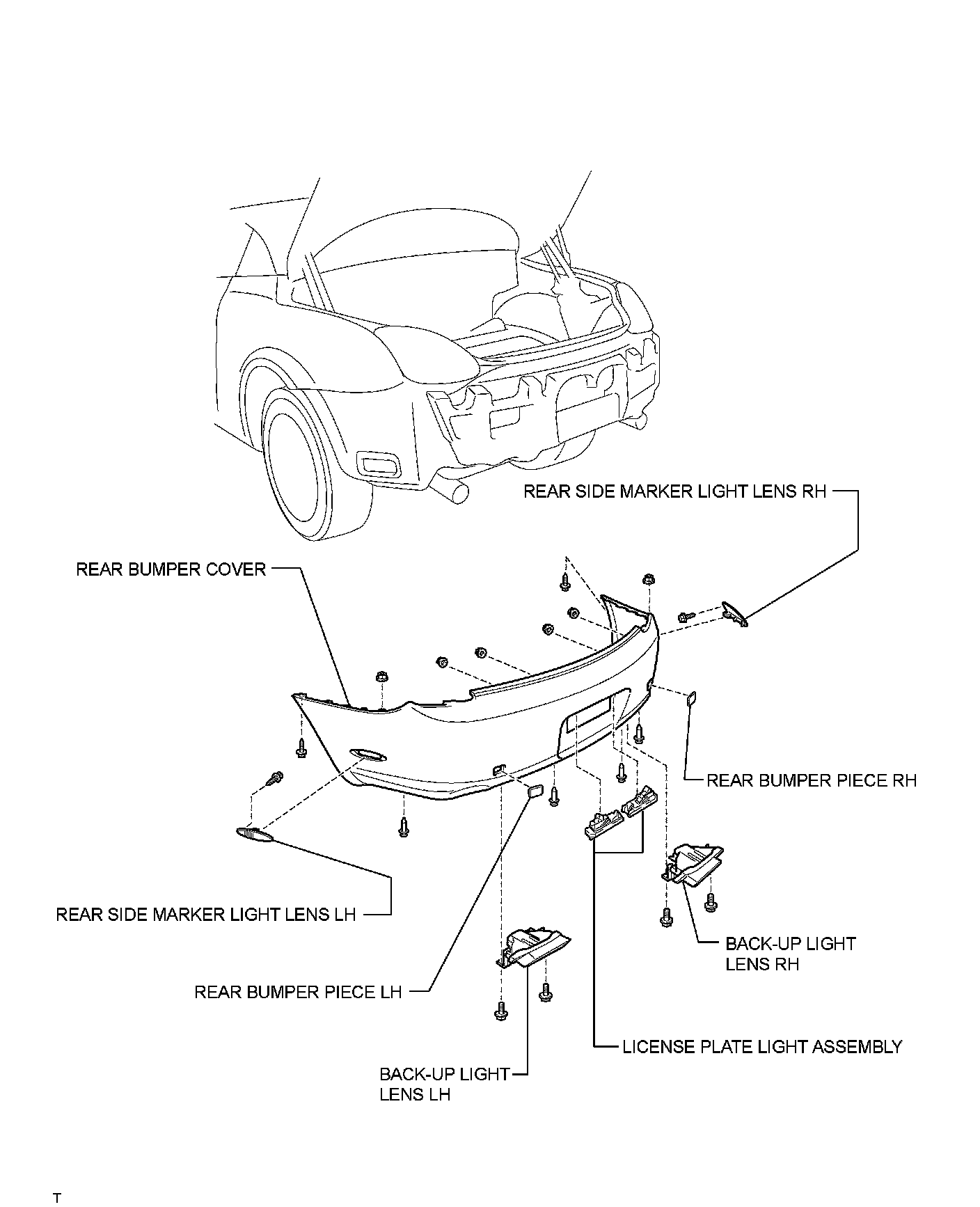 REAR SIDE MARKER LIGHT LENS RH

REAR BUMPER COVER

REAR BUMPER PIECE RH

REAR SIDE MARKER LIGHT LENS LH

BACK-UP LIGHT LENS RH

REAR BUMPER PIECE LH

LICENSE PLATE LIGHT ASSEMBLY

BACK-UP LIGHT LENS LH

T