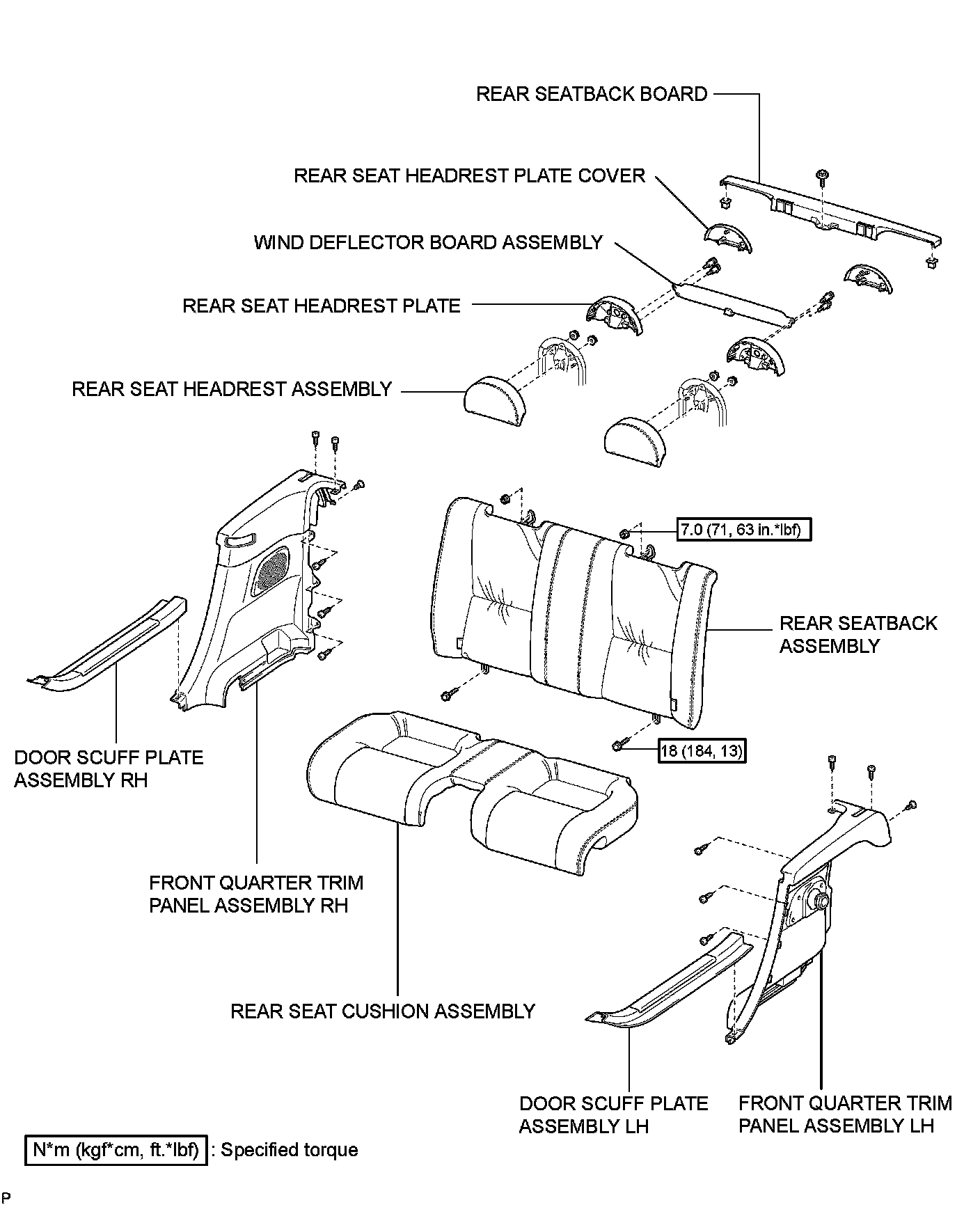 REAR SEATBACK BOARD

REAR SEAT HEADREST PLATE COVER

WIND DEFLECTOR BOARD ASSEMBLY

REAR SEAT HEADREST PLATE

REAR SEAT HEADREST ASSEMBLY

7.0 (71, 63 in.*lbf)

REAR SEATBACK ASSEMBLY

18 (184, 13)

DOOR SCUFF PLATE ASSEMBLY RH

FRONT QUARTER TRIM PANEL ASSEMBLY RH

REAR SEAT CUSHION ASSEMBLY

DOOR SCUFF PLATE ASSEMBLY LH

FRONT QUARTER TRIM PANEL ASSEMBLY LH

N*m (kgf*cm, ft.*lbf) : Specified torque

P