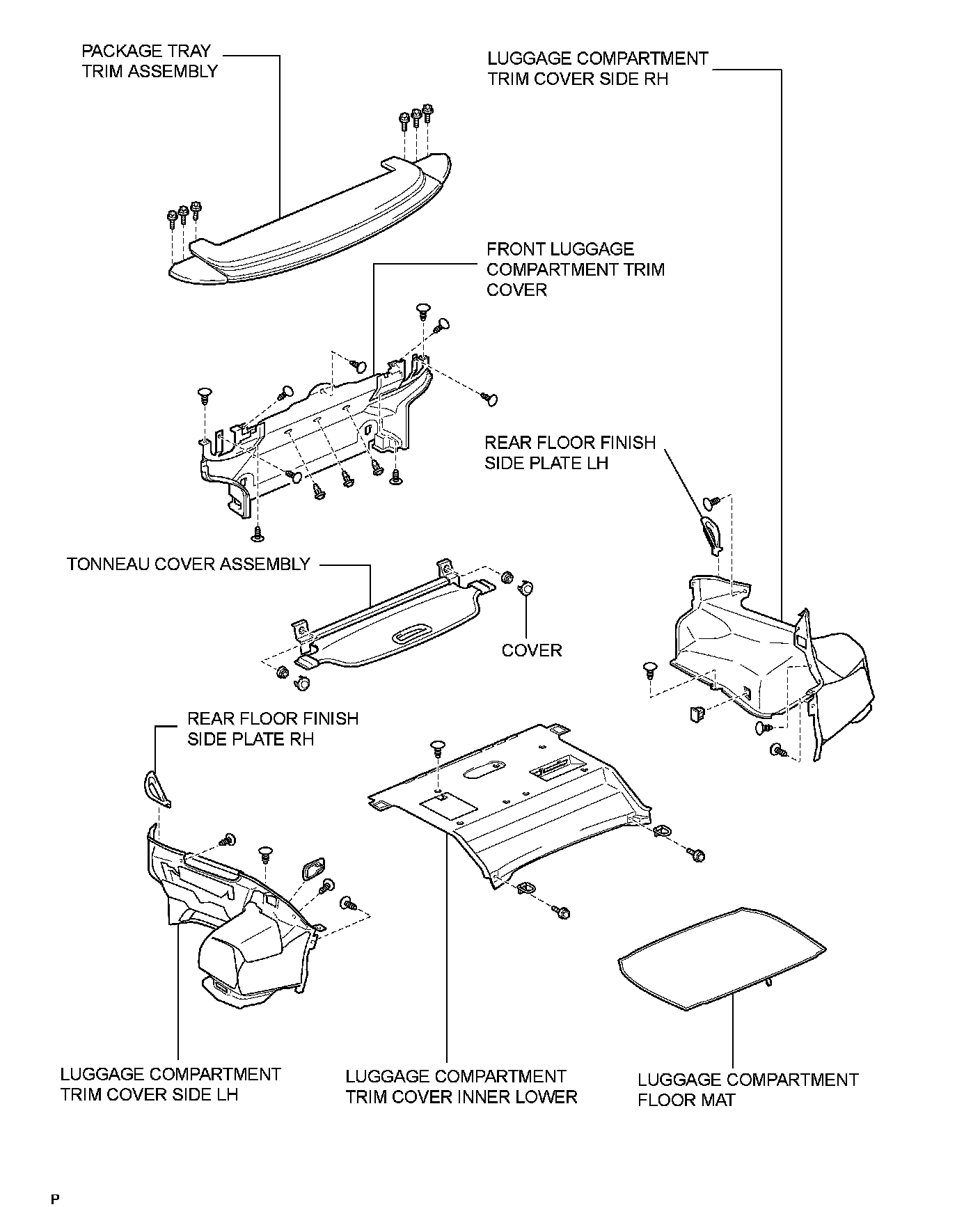 PACKAGE TRAY TRIM ASSEMBLY

LUGGAGE COMPARTMENT TRIM COVER SIDE RH

FRONT LUGGAGE COMPARTMENT TRIM COVER

REAR FLOOR FINISH SIDE PLATE LH

TONNEAU COVER ASSEMBLY

COVER

REAR FLOOR FINISH SIDE PLATE RH

LUGGAGE COMPARTMENT TRIM COVER SIDE LH

LUGGAGE COMPARTMENT TRIM COVER INNER LOWER

LUGGAGE COMPARTMENT FLOOR MAT

P