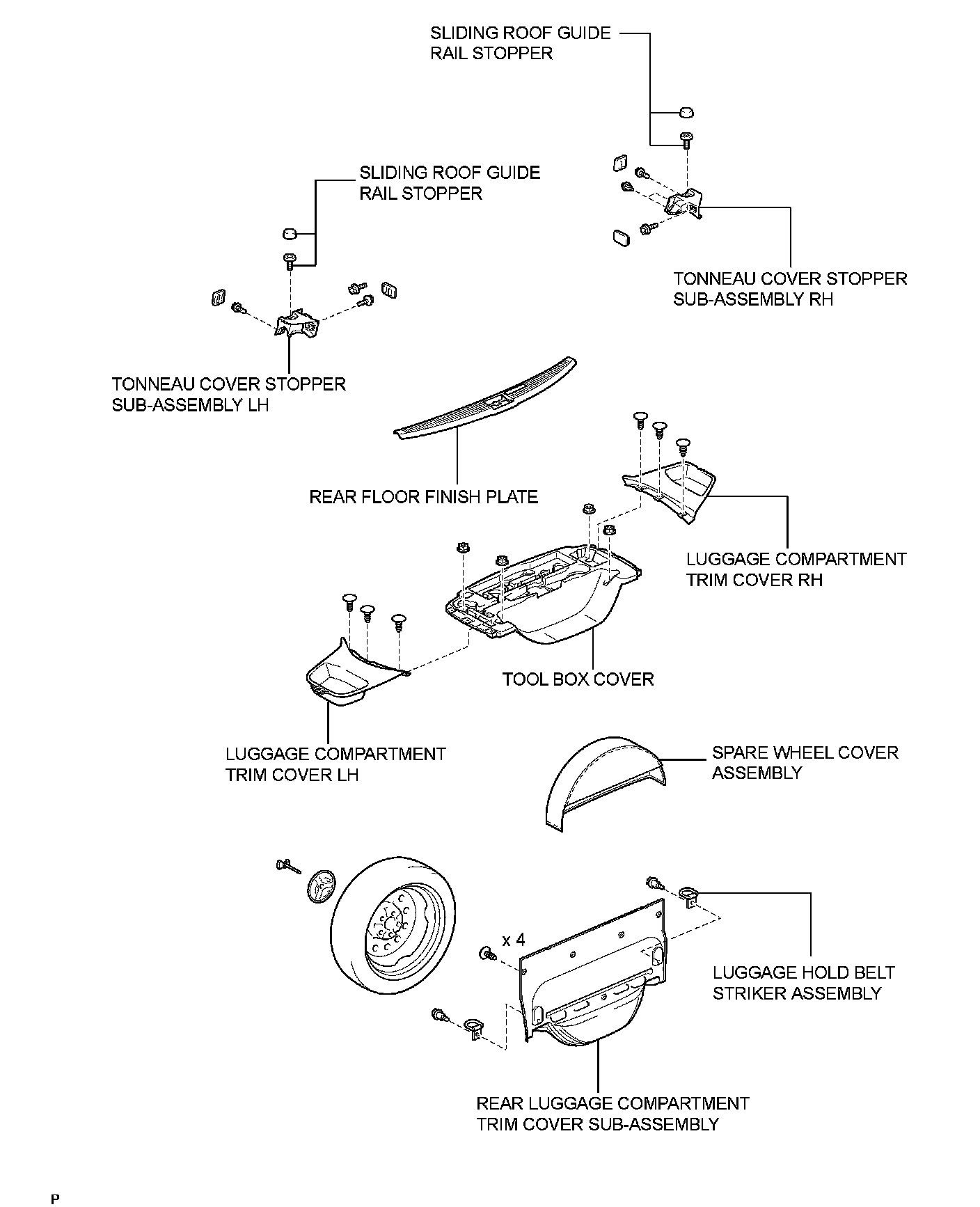 SLIDING ROOF GUIDE RAIL STOPPER

SLIDING ROOF GUIDE RAIL STOPPER

TONNEAU COVER STOPPER SUB-ASSEMBLY RH

TONNEAU COVER STOPPER SUB-ASSEMBLY LH

REAR FLOOR FINISH PLATE

LUGGAGE COMPARTMENT TRIM COVER RH

TOOL BOX COVER

LUGGAGE COMPARTMENT TRIM COVER LH

SPARE WHEEL COVER ASSEMBLY

x 4

LUGGAGE HOLD BELT STRIKER ASSEMBLY

REAR LUGGAGE COMPARTMENT TRIM COVER SUB-ASSEMBLY

P