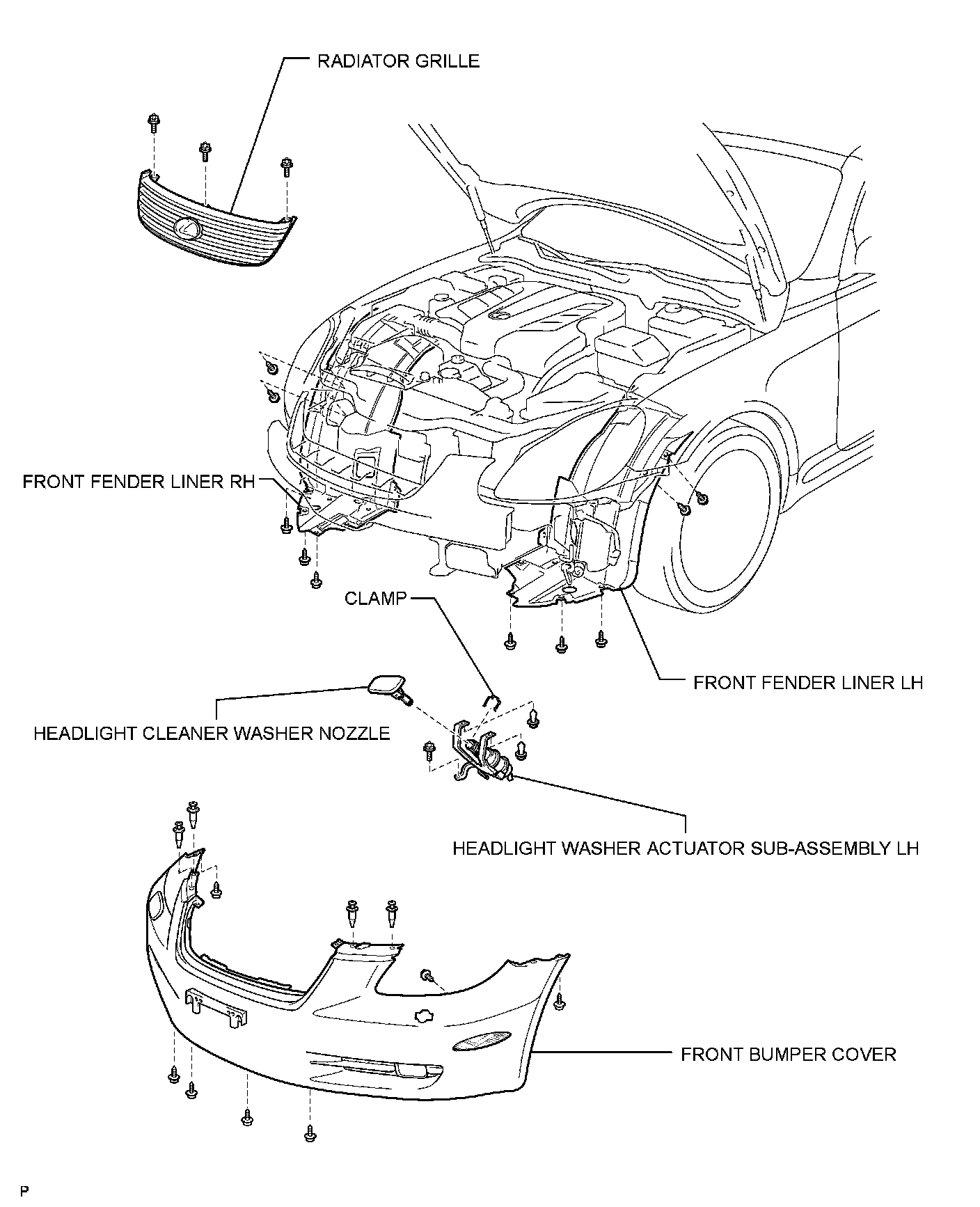 RADIATOR GRILLE

FRONT FENDER LINER RH

CLAMP

FRONT FENDER LINER LH

HEADLIGHT CLEANER WASHER NOZZLE

HEADLIGHT WASHER ACTUATOR SUB-ASSEMBLY LH

FRONT BUMPER COVER

P