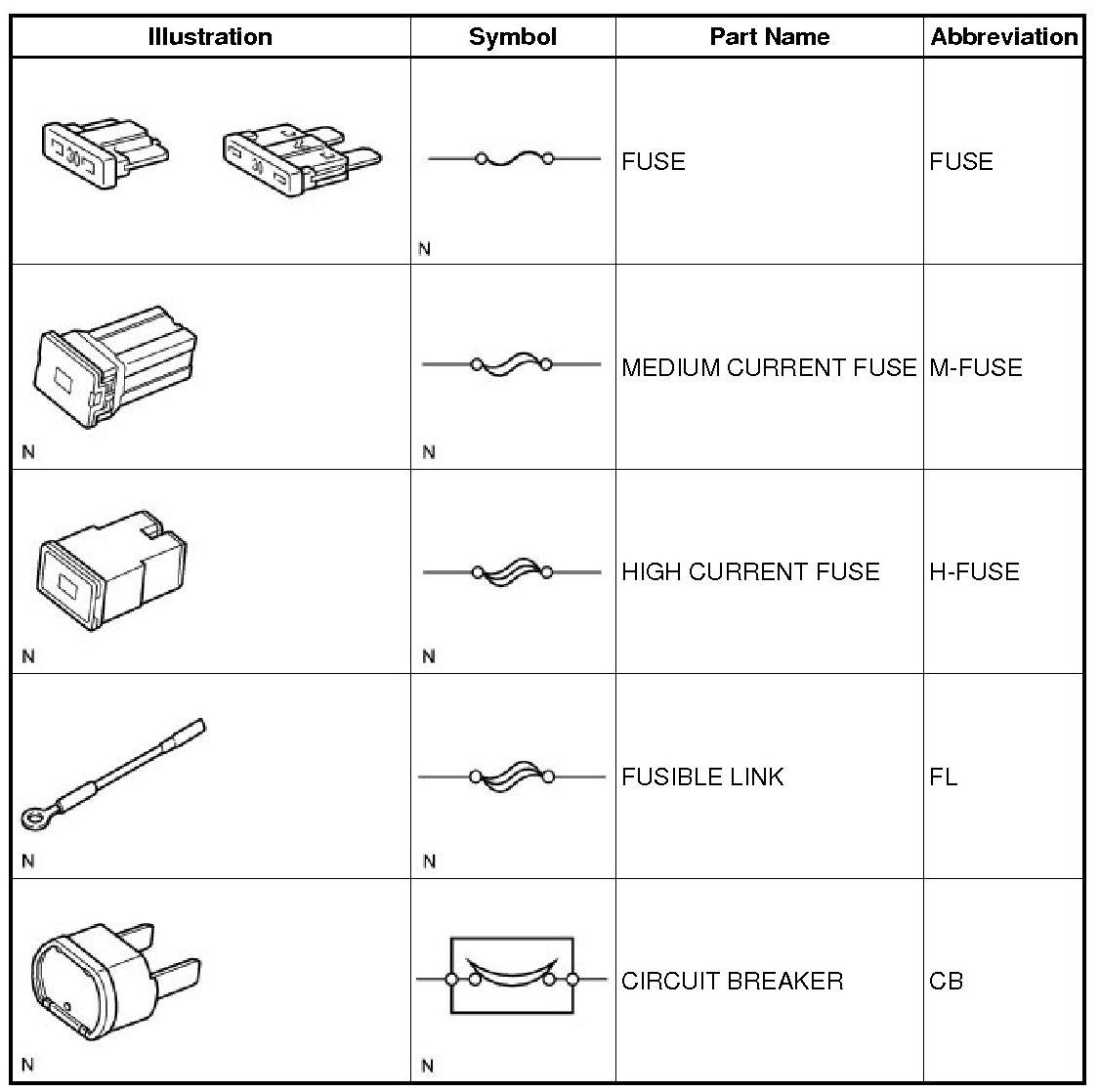 | Illustration | Symbol | Part Name | Abbreviation |
|---|---|---|---|
| 30 30 | N | FUSE | FUSE |
| N | N | MEDIUM CURRENT FUSE | M-FUSE |
| N | N | HIGH CURRENT FUSE | H-FUSE |
| N | N | FUSIBLE LINK | FL |
| N | N | CIRCUIT BREAKER | CB |