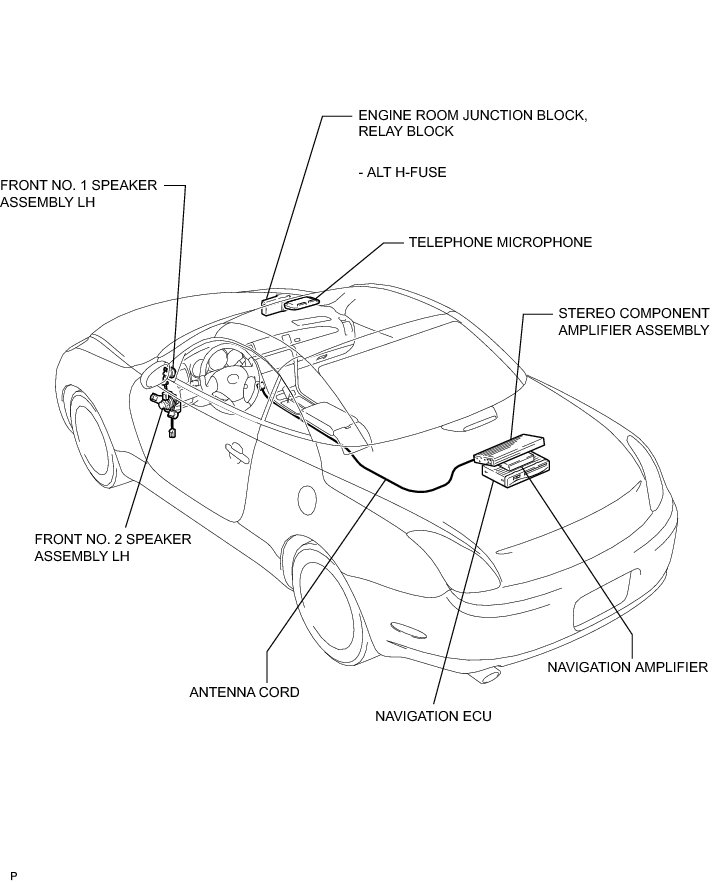 ENGINE ROOM JUNCTION BLOCK, RELAY BLOCK

- ALT H-FUSE

FRONT NO. 1 SPEAKER ASSEMBLY LH

TELEPHONE MICROPHONE

STEREO COMPONENT AMPLIFIER ASSEMBLY

FRONT NO. 2 SPEAKER ASSEMBLY LH

NAVIGATION AMPLIFIER

ANTENNA CORD

NAVIGATION ECU

P