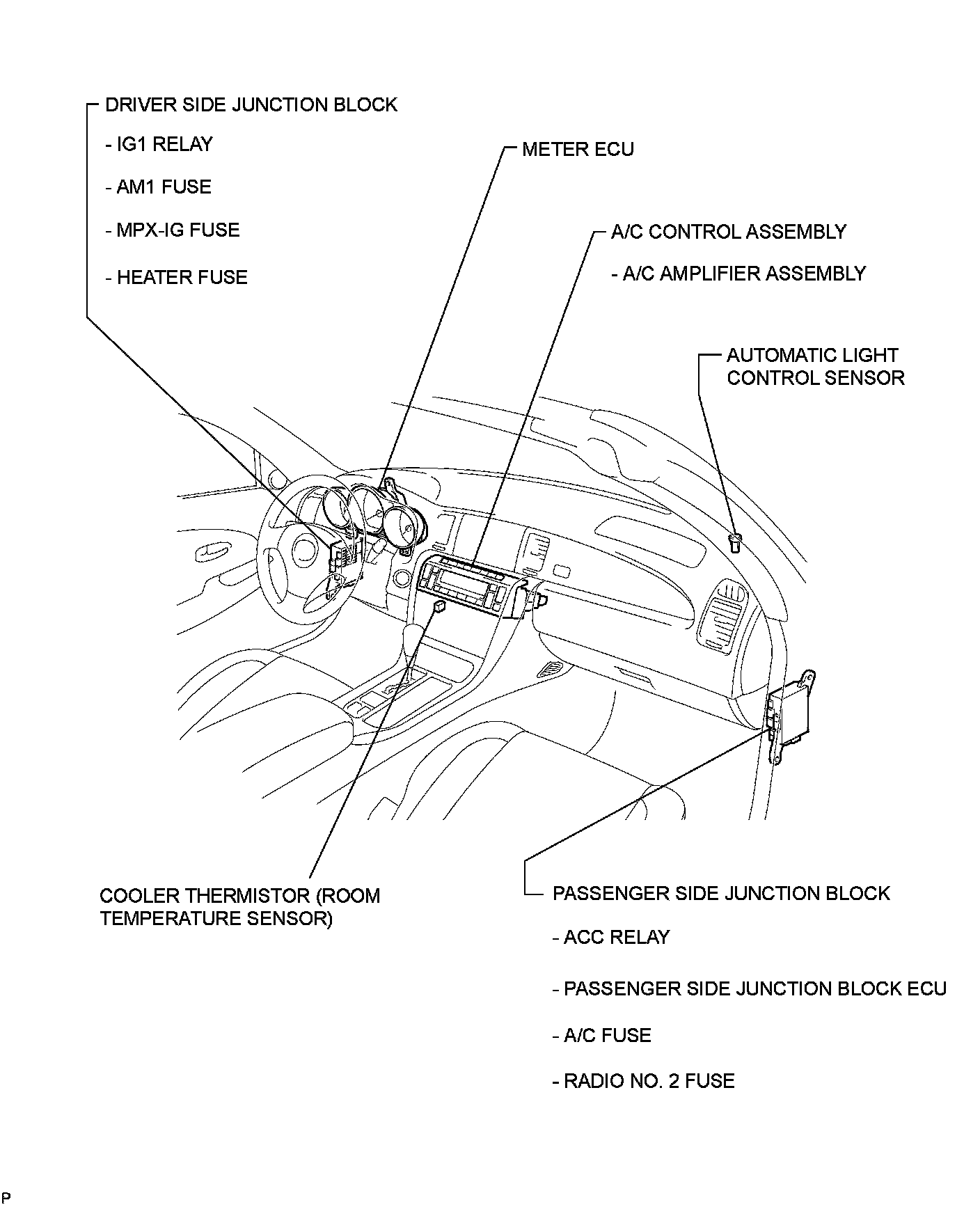 DRIVER SIDE JUNCTION BLOCK

- IG1 RELAY

- AM1 FUSE

- MPX-IG FUSE

- HEATER FUSE

METER ECU

A/C CONTROL ASSEMBLY

- A/C AMPLIFIER ASSEMBLY

AUTOMATIC LIGHT CONTROL SENSOR

COOLER THERMISTOR (ROOM TEMPERATURE SENSOR)

PASSENGER SIDE JUNCTION BLOCK

- ACC RELAY

- PASSENGER SIDE JUNCTION BLOCK ECU

- A/C FUSE

- RADIO NO. 2 FUSE

P