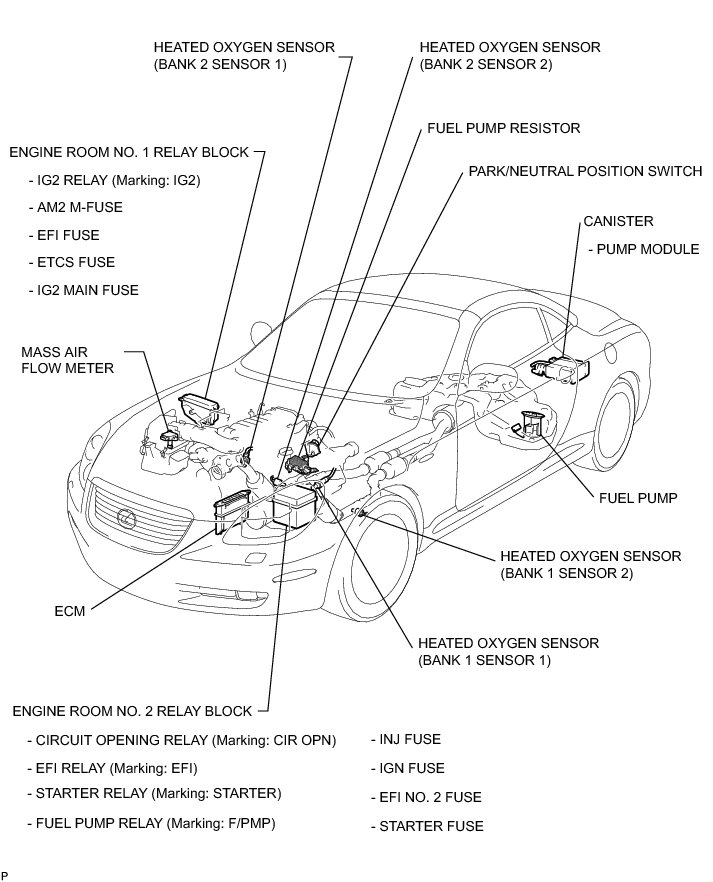 HEATED OXYGEN SENSOR
(BANK 2 SENSOR 1)

HEATED OXYGEN SENSOR
(BANK 2 SENSOR 2)

FUEL PUMP RESISTOR

ENGINE ROOM NO. 1 RELAY BLOCK

- IG2 RELAY (Marking: IG2)
- AM2 M-FUSE
- EFI FUSE
- ETCS FUSE
- IG2 MAIN FUSE

PARK/NEUTRAL POSITION SWITCH

CANISTER
- PUMP MODULE

MASS AIR
FLOW METER

FUEL PUMP

HEATED OXYGEN SENSOR
(BANK 1 SENSOR 2)

ECM

HEATED OXYGEN SENSOR
(BANK 1 SENSOR 1)

ENGINE ROOM NO. 2 RELAY BLOCK

- CIRCUIT OPENING RELAY (Marking: CIR OPN)
- EFI RELAY (Marking: EFI)
- STARTER RELAY (Marking: STARTER)
- FUEL PUMP RELAY (Marking: F/PMP)

- INJ FUSE
- IGN FUSE
- EFI NO. 2 FUSE
- STARTER FUSE

P