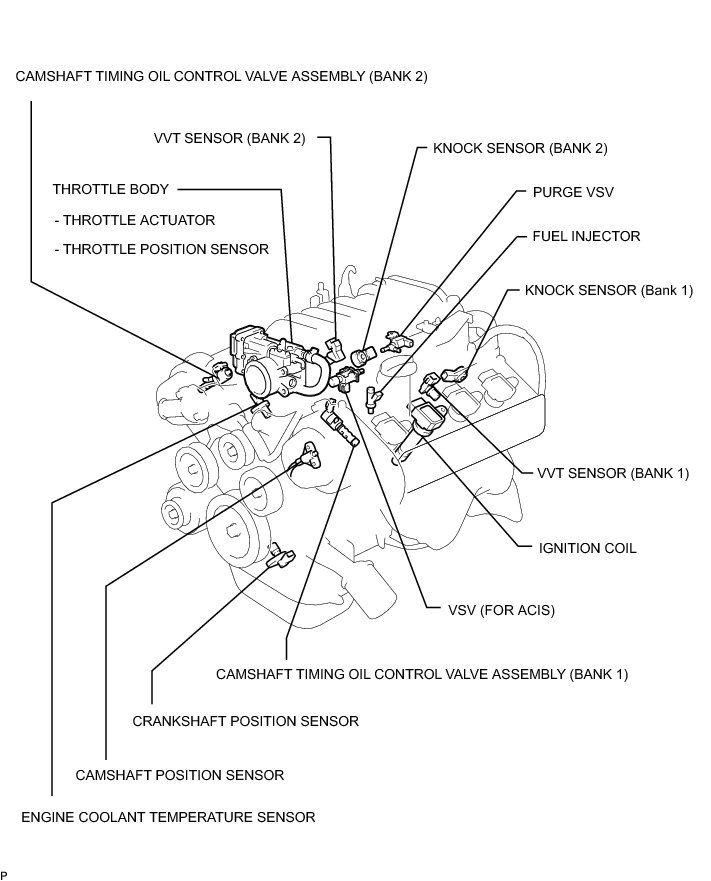 CAMSHAFT TIMING OIL CONTROL VALVE ASSEMBLY (BANK 2)

VVT SENSOR (BANK 2)

KNOCK SENSOR (BANK 2)

THROTTLE BODY

- THROTTLE ACTUATOR

- THROTTLE POSITION SENSOR

PURGE VSV

FUEL INJECTOR

KNOCK SENSOR (Bank 1)

VVT SENSOR (BANK 1)

IGNITION COIL

VSV (FOR ACIS)

CAMSHAFT TIMING OIL CONTROL VALVE ASSEMBLY (BANK 1)

CRANKSHAFT POSITION SENSOR

CAMSHAFT POSITION SENSOR

ENGINE COOLANT TEMPERATURE SENSOR

P