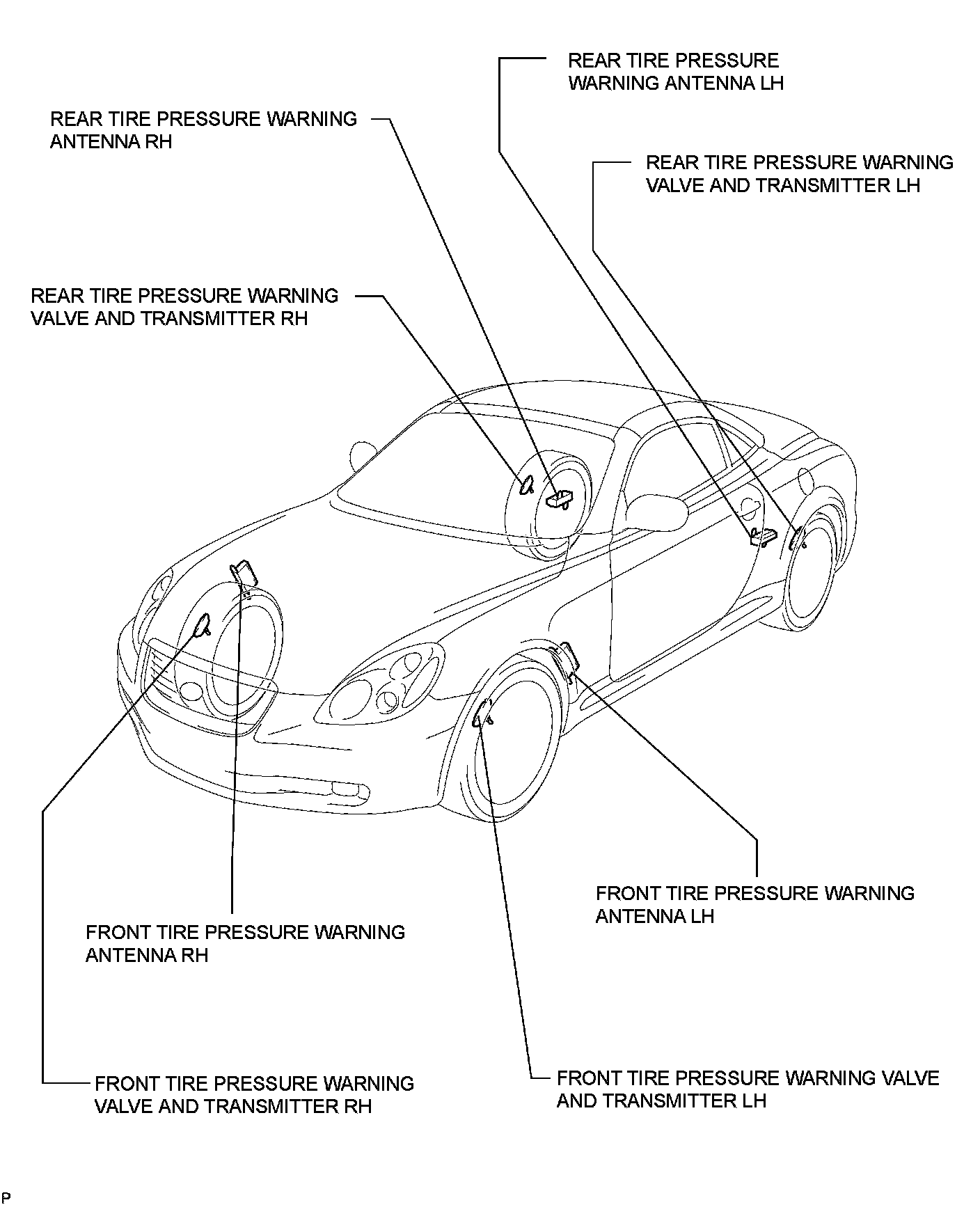 REAR TIRE PRESSURE WARNING ANTENNA LH

REAR TIRE PRESSURE WARNING ANTENNA RH

REAR TIRE PRESSURE WARNING VALVE AND TRANSMITTER LH

REAR TIRE PRESSURE WARNING VALVE AND TRANSMITTER RH

FRONT TIRE PRESSURE WARNING ANTENNA LH

FRONT TIRE PRESSURE WARNING ANTENNA RH

FRONT TIRE PRESSURE WARNING VALVE AND TRANSMITTER RH

FRONT TIRE PRESSURE WARNING VALVE AND TRANSMITTER LH

P