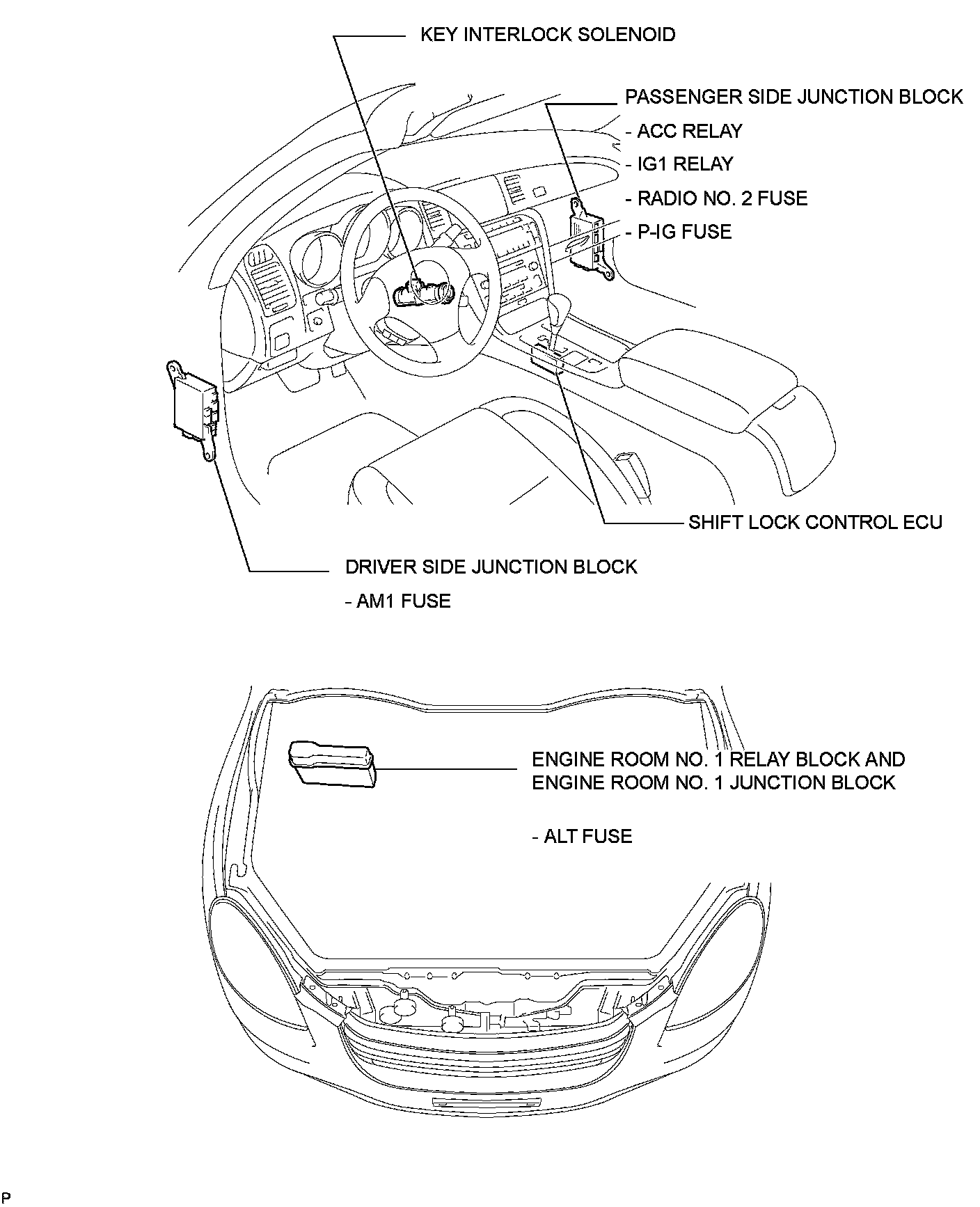 KEY INTERLOCK SOLENOID

PASSENGER SIDE JUNCTION BLOCK
- ACC RELAY
- IG1 RELAY
- RADIO NO. 2 FUSE
- P-IG FUSE

SHIFT LOCK CONTROL ECU

DRIVER SIDE JUNCTION BLOCK
- AM1 FUSE

ENGINE ROOM NO. 1 RELAY BLOCK AND ENGINE ROOM NO. 1 JUNCTION BLOCK

- ALT FUSE

P