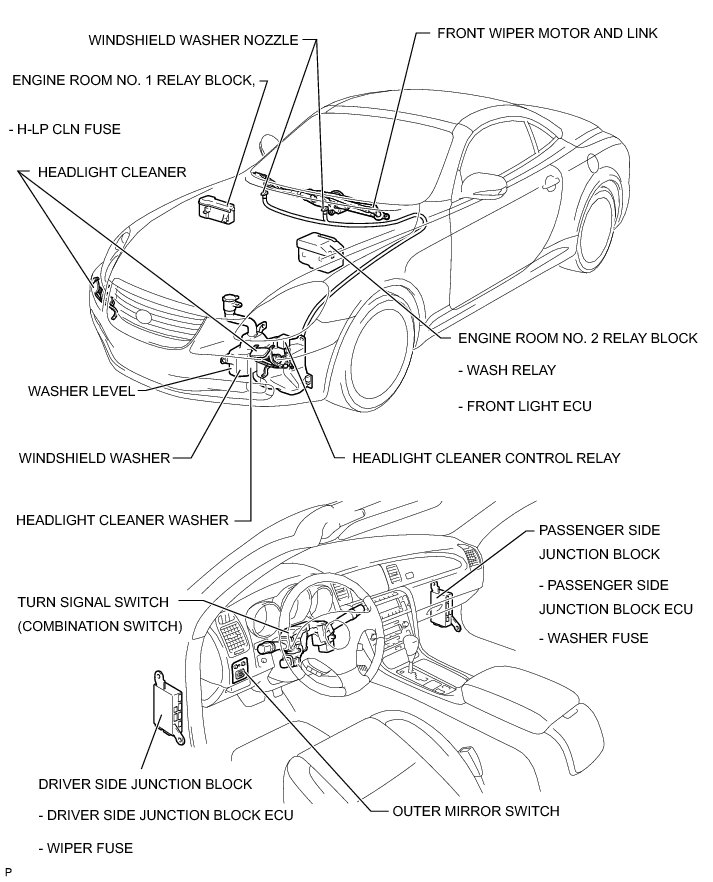 WINDSHIELD WASHER NOZZLE

FRONT WIPER MOTOR AND LINK

ENGINE ROOM NO. 1 RELAY BLOCK,

- H-LP CLN FUSE

HEADLIGHT CLEANER

ENGINE ROOM NO. 2 RELAY BLOCK

- WASH RELAY

- FRONT LIGHT ECU

WASHER LEVEL

WINDSHIELD WASHER

HEADLIGHT CLEANER CONTROL RELAY

HEADLIGHT CLEANER WASHER

PASSENGER SIDE JUNCTION BLOCK

- PASSENGER SIDE JUNCTION BLOCK ECU

- WASHER FUSE

TURN SIGNAL SWITCH (COMBINATION SWITCH)

DRIVER SIDE JUNCTION BLOCK

- DRIVER SIDE JUNCTION BLOCK ECU

- WIPER FUSE

OUTER MIRROR SWITCH

P