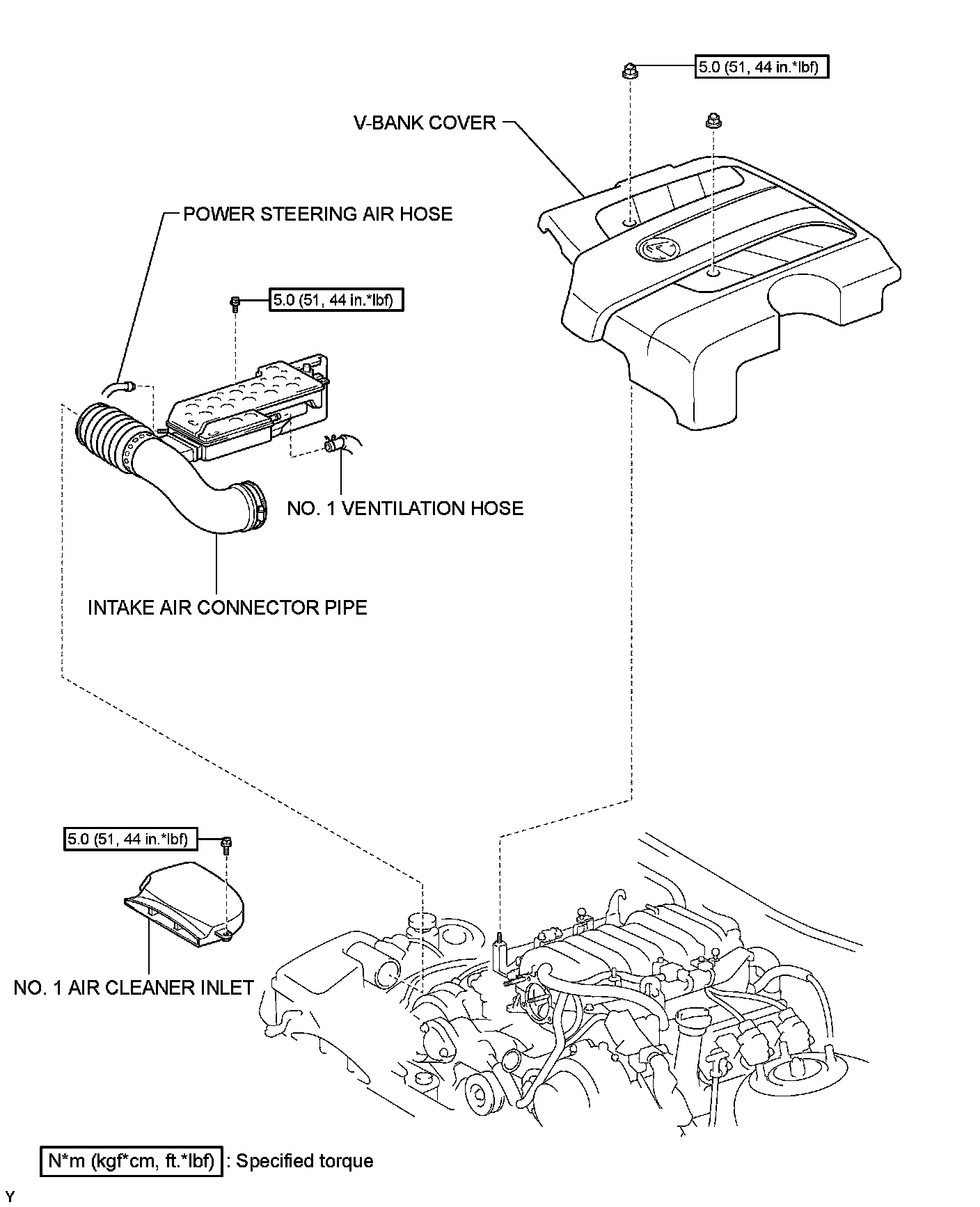 5.0 (51, 44 in.*lbf)

V-BANK COVER

POWER STEERING AIR HOSE

5.0 (51, 44 in.*lbf)

NO. 1 VENTILATION HOSE

INTAKE AIR CONNECTOR PIPE

5.0 (51, 44 in.*lbf)

NO. 1 AIR CLEANER INLET

N*m (kgf*cm, ft.*lbf) : Specified torque

Y