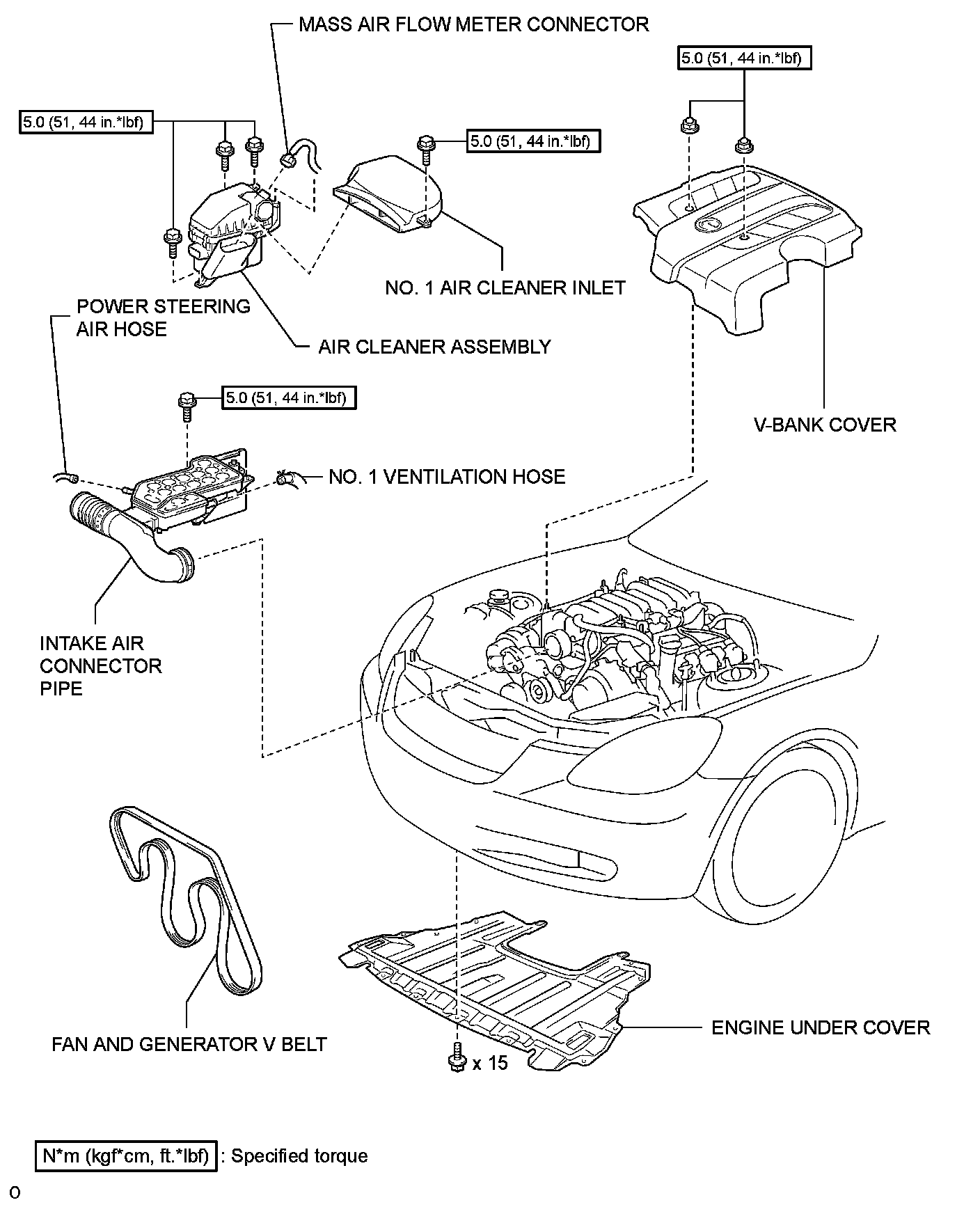 MASS AIR FLOW METER CONNECTOR

5.0 (51, 44 in.*lbf)

5.0 (51, 44 in.*lbf)

5.0 (51, 44 in.*lbf)

NO. 1 AIR CLEANER INLET

POWER STEERING AIR HOSE

AIR CLEANER ASSEMBLY

5.0 (51, 44 in.*lbf)

V-BANK COVER

NO. 1 VENTILATION HOSE

INTAKE AIR CONNECTOR PIPE

FAN AND GENERATOR V BELT

ENGINE UNDER COVER

x 15

N*m (kgf*cm, ft.*lbf) : Specified torque

O