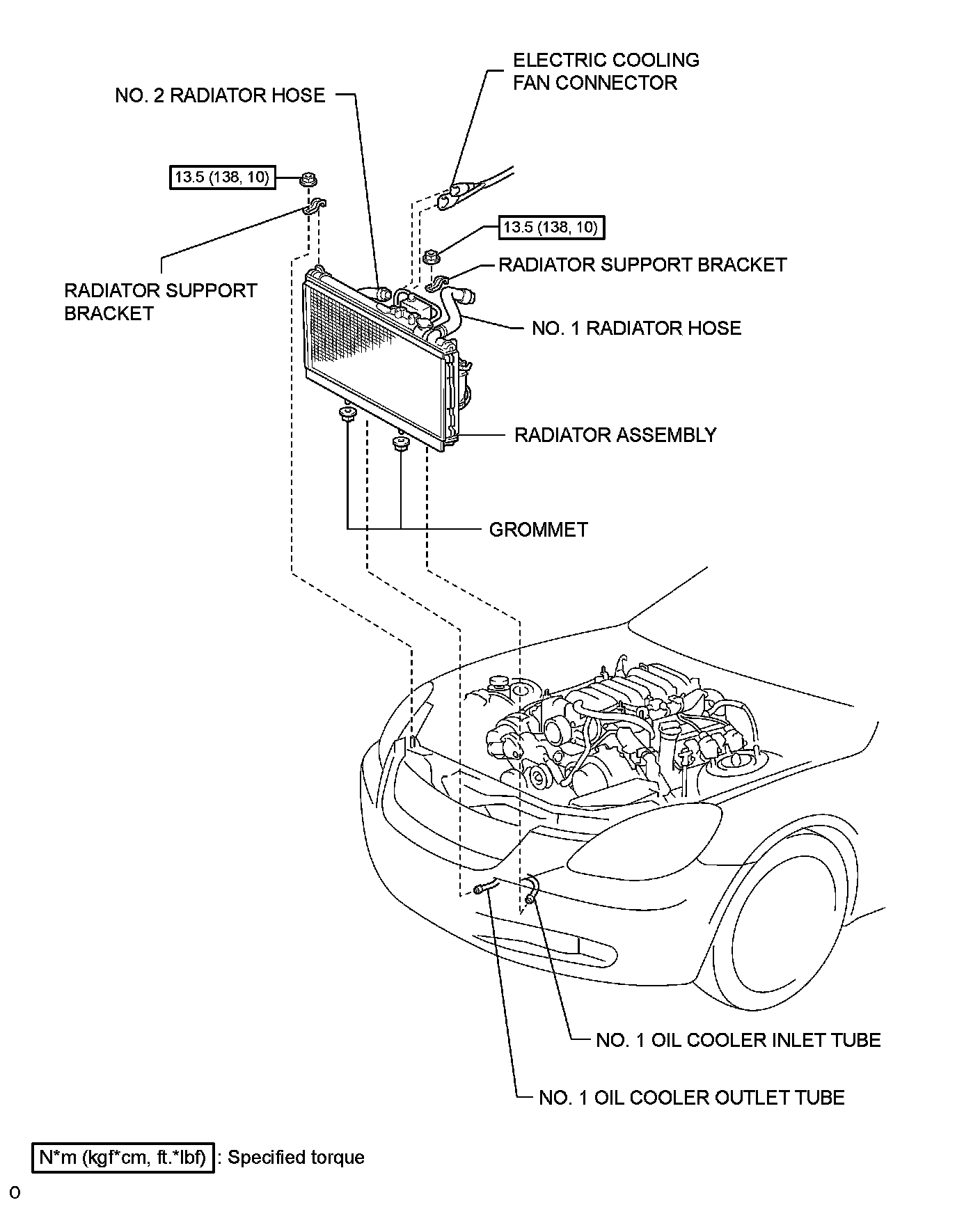 ELECTRIC COOLING FAN CONNECTOR

NO. 2 RADIATOR HOSE

13.5 (138, 10)

13.5 (138, 10)

RADIATOR SUPPORT BRACKET

RADIATOR SUPPORT BRACKET

NO. 1 RADIATOR HOSE

RADIATOR ASSEMBLY

GROMMET

NO. 1 OIL COOLER INLET TUBE

NO. 1 OIL COOLER OUTLET TUBE

N*m (kgf*cm, ft.*lbf) : Specified torque

O