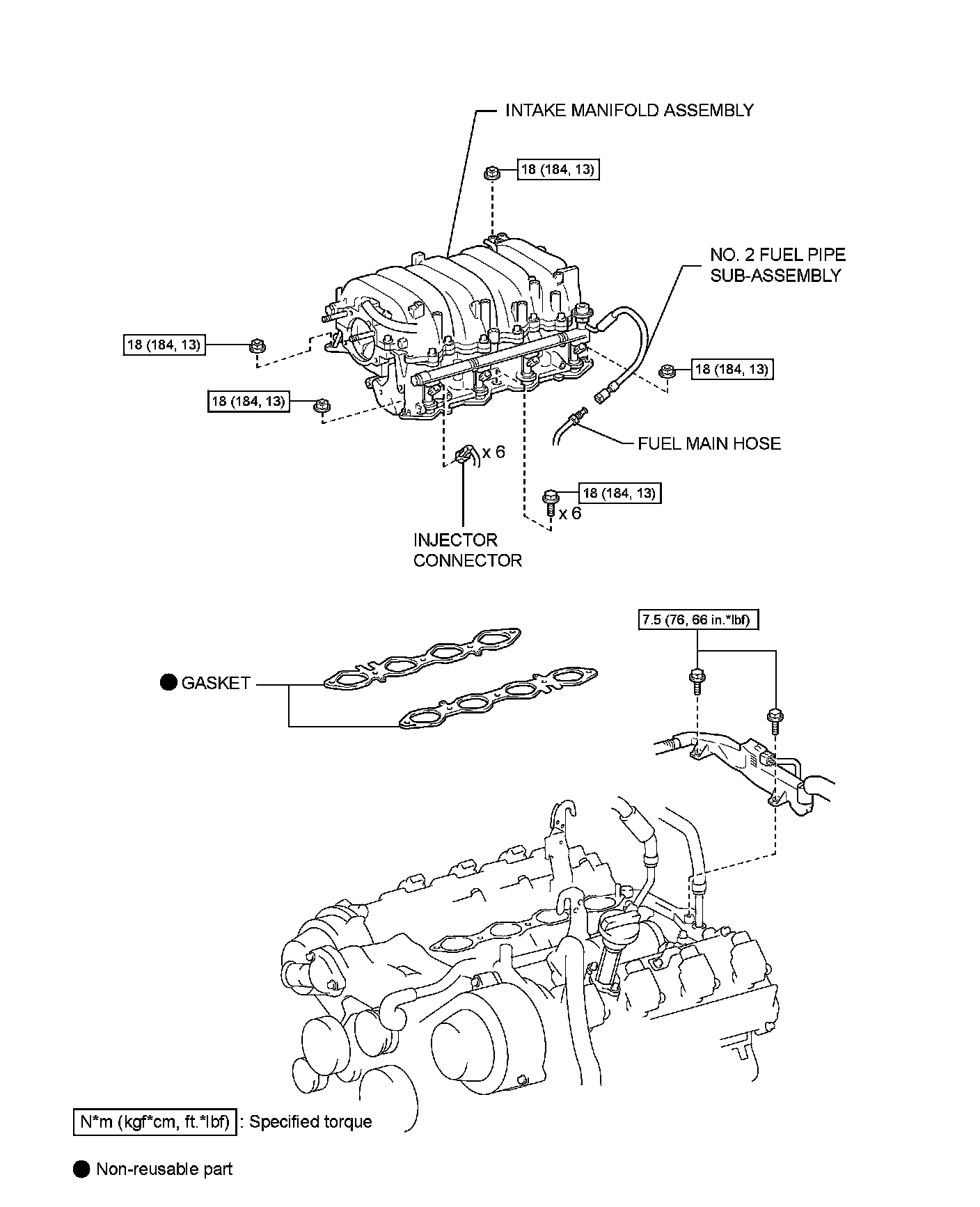 INTAKE MANIFOLD ASSEMBLY

18 (184, 13)

NO. 2 FUEL PIPE SUB-ASSEMBLY

18 (184, 13)

18 (184, 13)

18 (184, 13)

FUEL MAIN HOSE

x 6

18 (184, 13)

x 6

INJECTOR CONNECTOR

7.5 (76, 66 in.*lbf)

GASKET

N*m (kgf*cm, ft.*lbf) : Specified torque

Non-reusable part