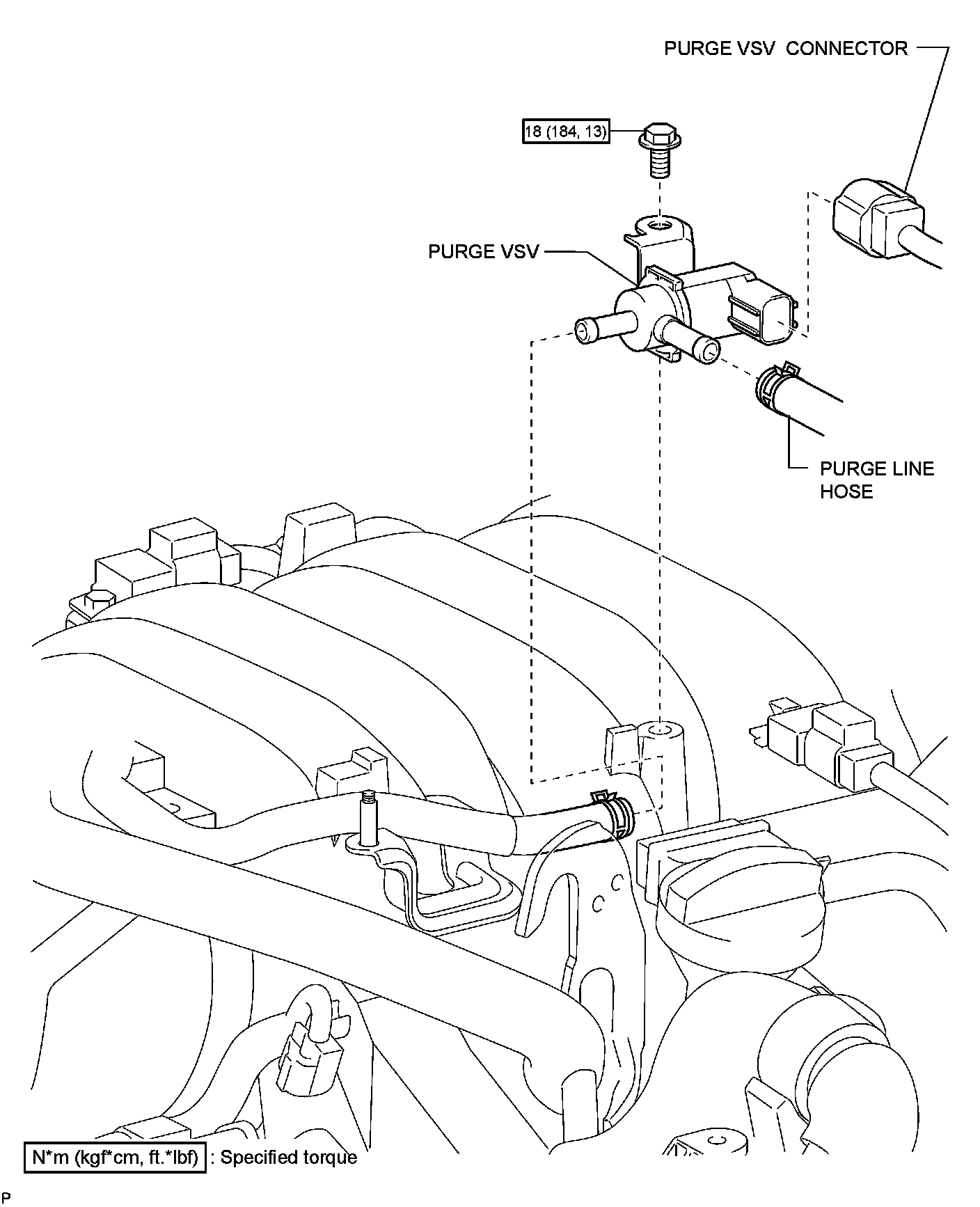 PURGE VSV CONNECTOR

18 (184, 13)

PURGE VSV

PURGE LINE HOSE

N*m (kgf*cm, ft.*lbf) : Specified torque

P