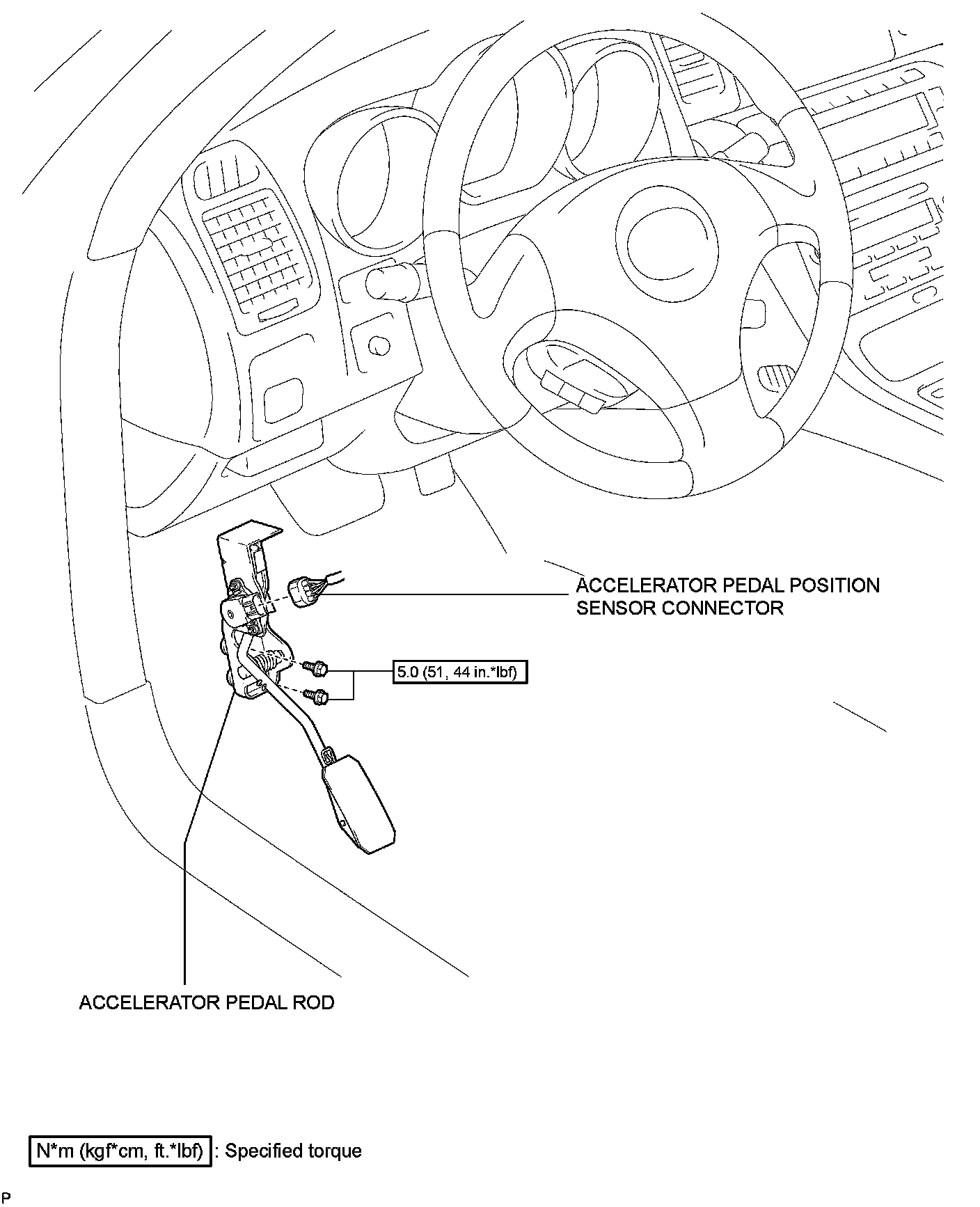 ACCELERATOR PEDAL POSITION SENSOR CONNECTOR

5.0 (51, 44 in.*lbf)

ACCELERATOR PEDAL ROD

N*m (kgf*cm, ft.*lbf) : Specified torque

P