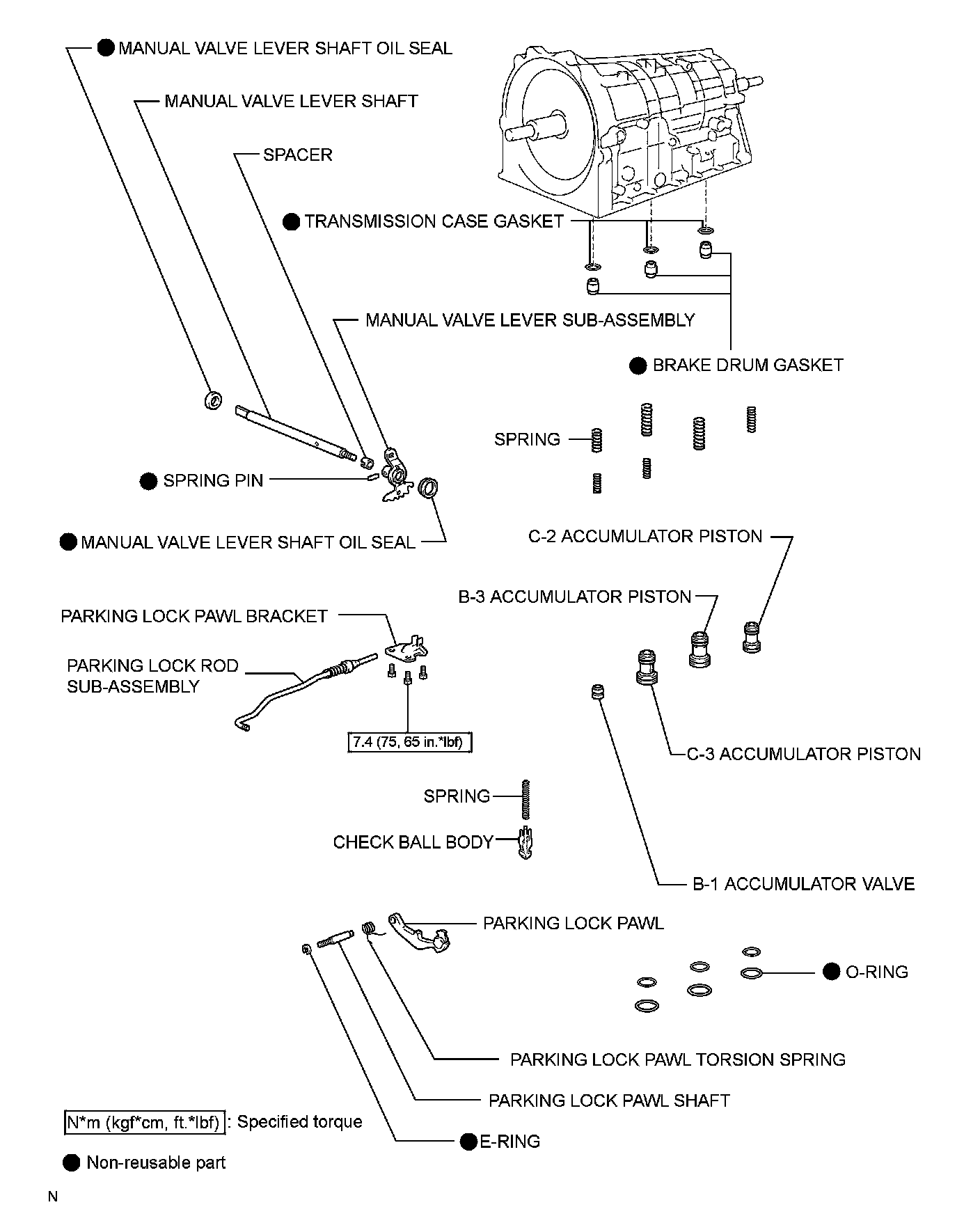 ● MANUAL VALVE LEVER SHAFT OIL SEAL

MANUAL VALVE LEVER SHAFT

SPACER

● TRANSMISSION CASE GASKET

MANUAL VALVE LEVER SUB-ASSEMBLY

● BRAKE DRUM GASKET

SPRING

● SPRING PIN

● MANUAL VALVE LEVER SHAFT OIL SEAL

C-2 ACCUMULATOR PISTON

B-3 ACCUMULATOR PISTON

PARKING LOCK PAWL BRACKET

PARKING LOCK ROD SUB-ASSEMBLY

7.4 (75, 65 in.*lbf)

C-3 ACCUMULATOR PISTON

SPRING

CHECK BALL BODY

B-1 ACCUMULATOR VALVE

PARKING LOCK PAWL

● O-RING

PARKING LOCK PAWL TORSION SPRING

PARKING LOCK PAWL SHAFT

N*m (kgf*cm, ft.*lbf) : Specified torque

● E-RING

● Non-reusable part

N