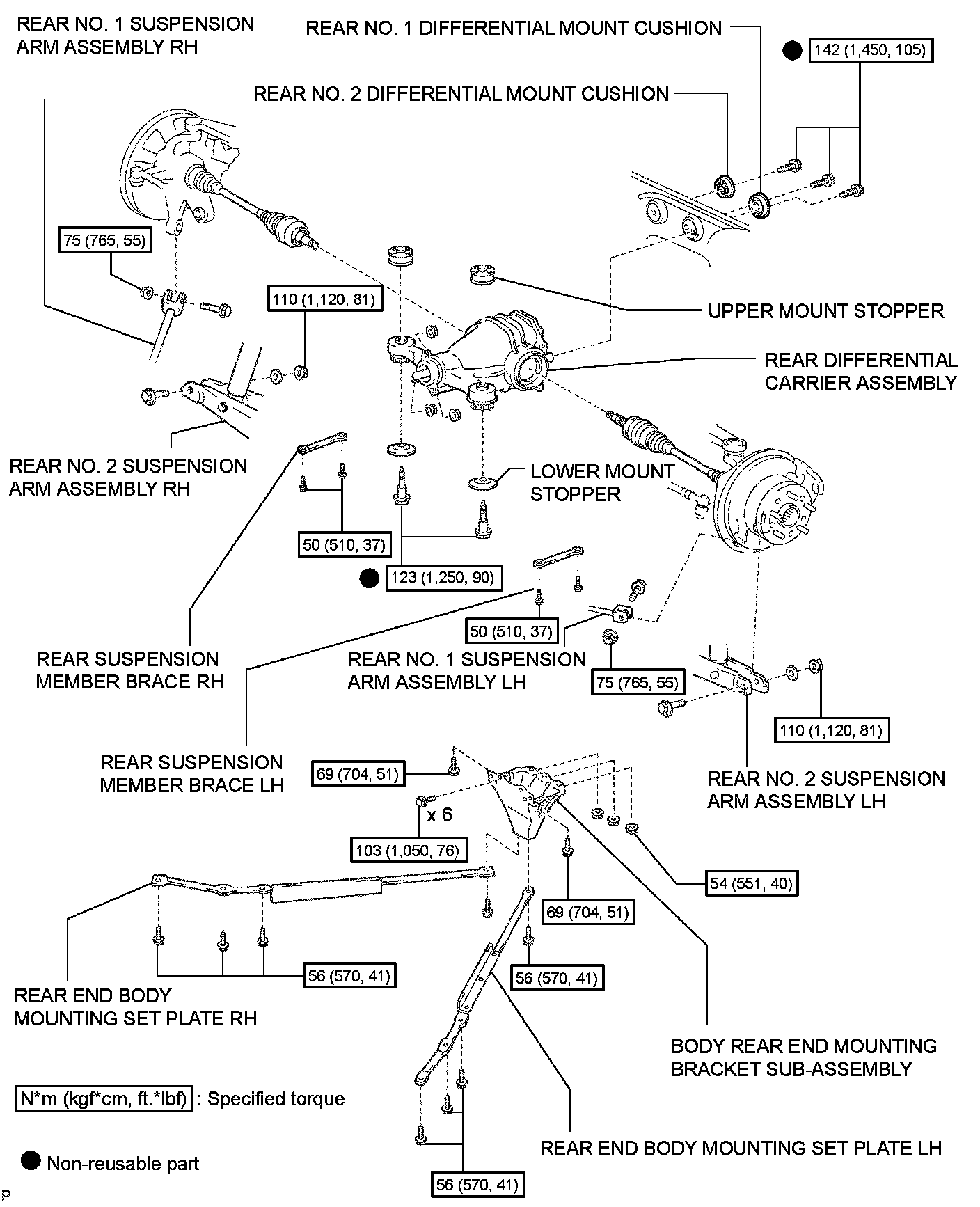 REAR NO. 1 SUSPENSION ARM ASSEMBLY RH

REAR NO. 1 DIFFERENTIAL MOUNT CUSHION

142 (1,450, 105)

REAR NO. 2 DIFFERENTIAL MOUNT CUSHION

75 (765, 55)

110 (1,120, 81)

UPPER MOUNT STOPPER

REAR DIFFERENTIAL CARRIER ASSEMBLY

REAR NO. 2 SUSPENSION ARM ASSEMBLY RH

LOWER MOUNT STOPPER

50 (510, 37)

123 (1,250, 90)

50 (510, 37)

REAR SUSPENSION MEMBER BRACE RH

REAR NO. 1 SUSPENSION ARM ASSEMBLY LH

75 (765, 55)

110 (1,120, 81)

REAR SUSPENSION MEMBER BRACE LH

69 (704, 51)

REAR NO. 2 SUSPENSION ARM ASSEMBLY LH

x 6

103 (1,050, 76)

54 (551, 40)

69 (704, 51)

56 (570, 41)

56 (570, 41)

REAR END BODY MOUNTING SET PLATE RH

BODY REAR END MOUNTING BRACKET SUB-ASSEMBLY

N*m (kgf*cm, ft.*lbf) : Specified torque

REAR END BODY MOUNTING SET PLATE LH

Non-reusable part

56 (570, 41)

P