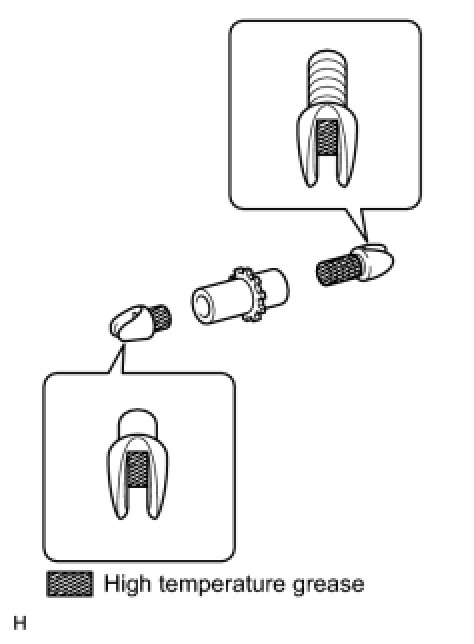 High temperature grease

H