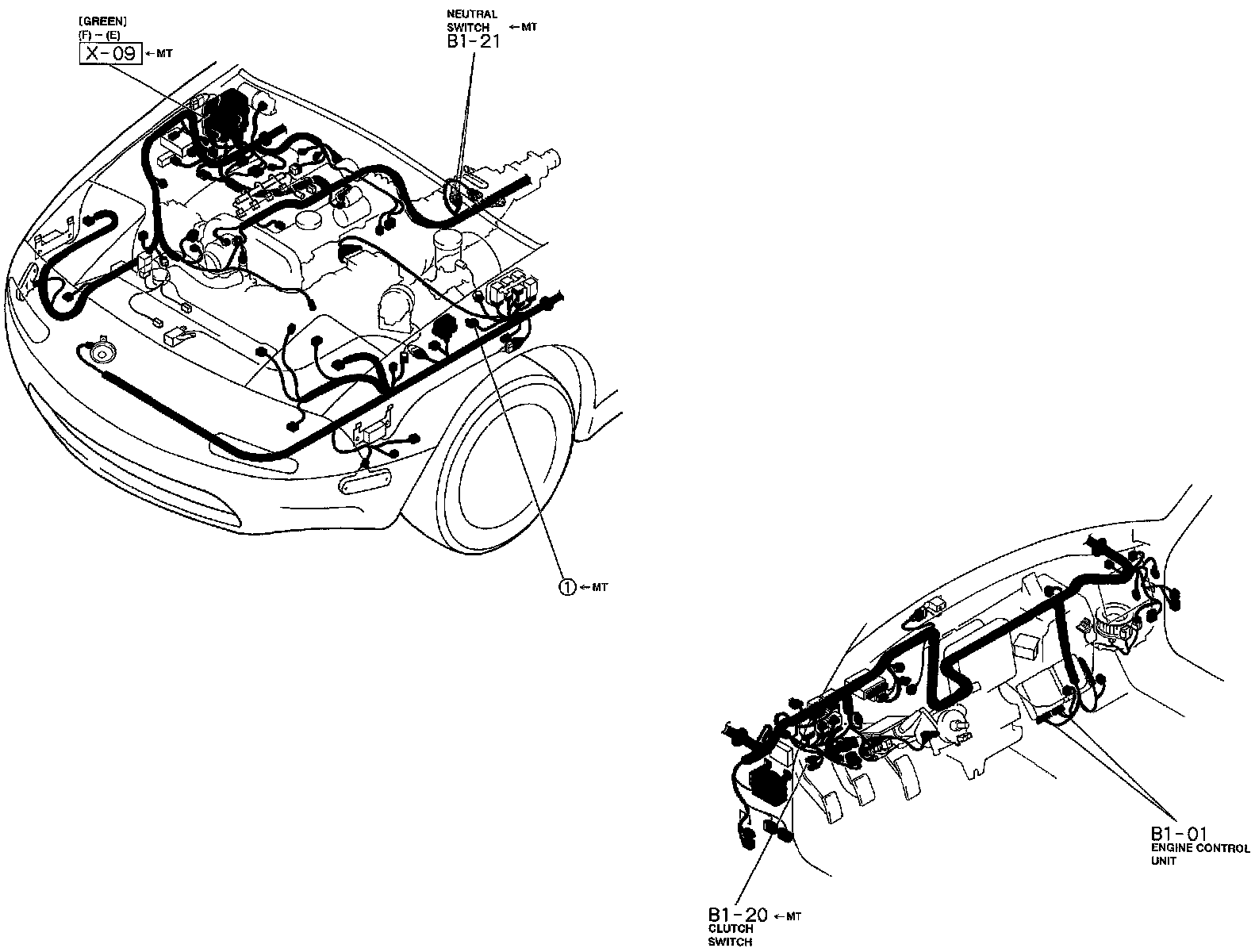 [GREEN]
(F) – (E)
X-09 ←MT

NEUTRAL SWITCH ←MT
B1-21

① ←MT

B1-01
ENGINE CONTROL UNIT

B1-20 ←MT
CLUTCH SWITCH