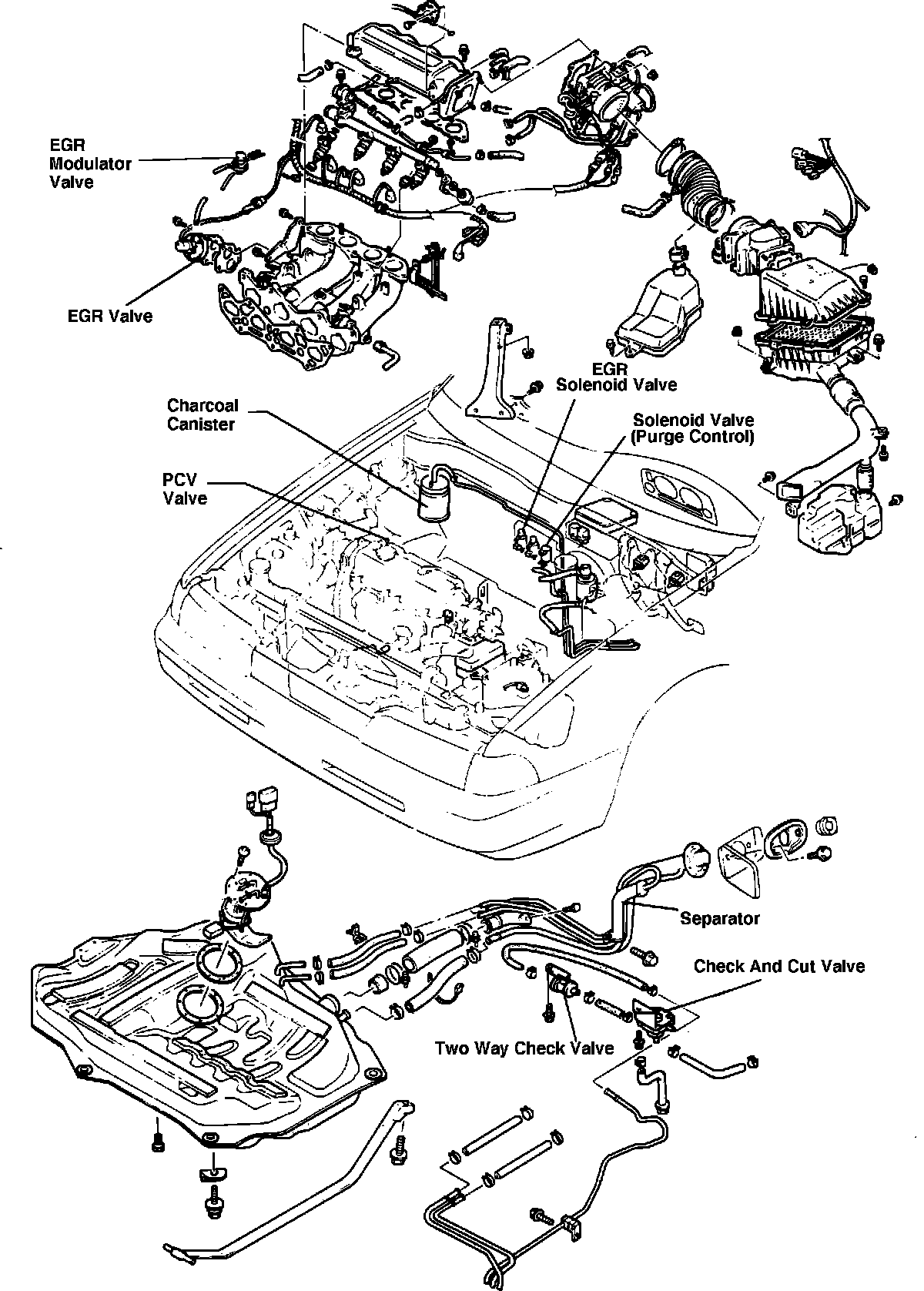 EGR Modulator Valve

EGR Valve

EGR Solenoid Valve

Charcoal Canister

Solenoid Valve (Purge Control)

PCV Valve

Separator

Check And Cut Valve

Two Way Check Valve