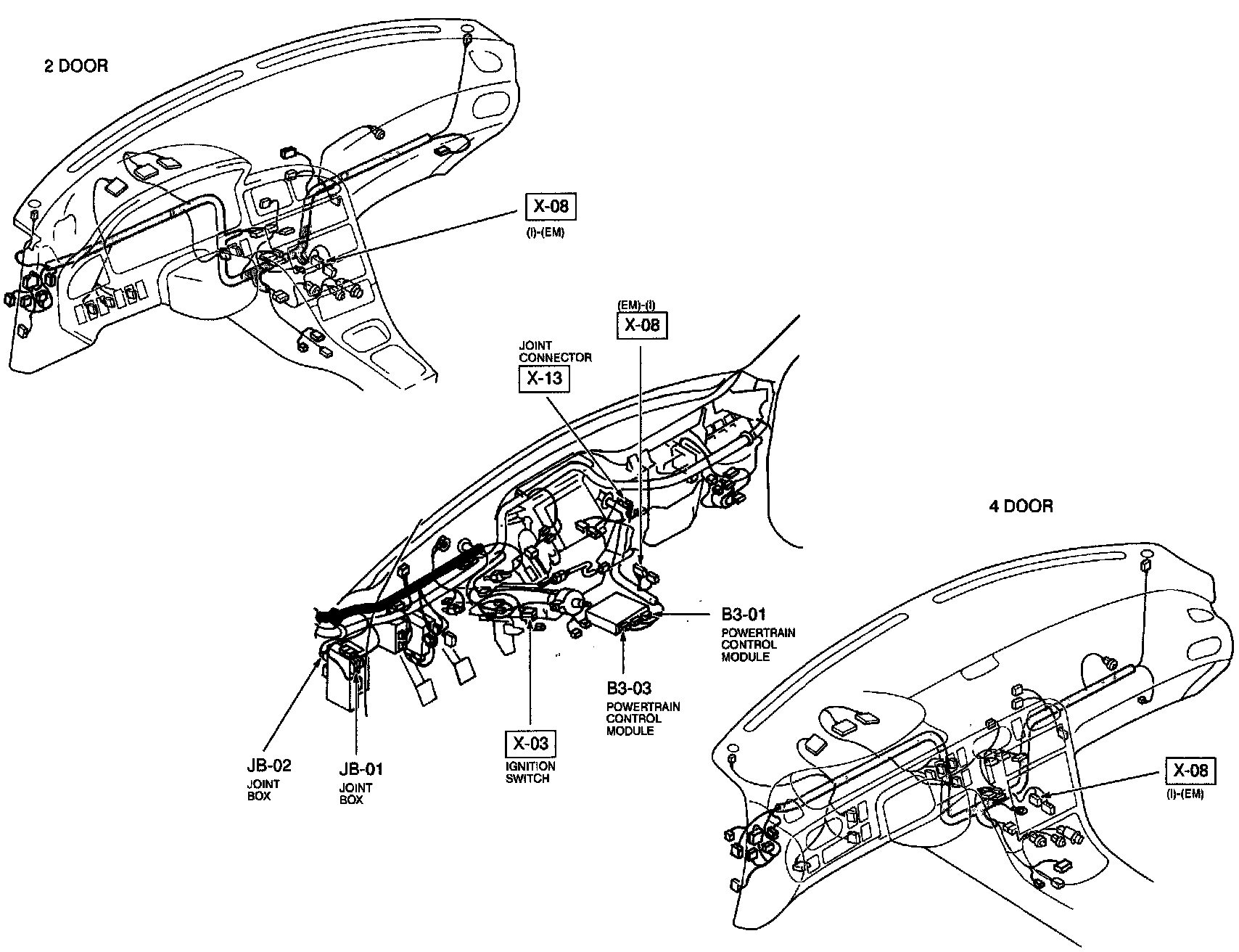 2 DOOR

X-08
(I)-(EM)

(EM)-(I)
X-08

JOINT CONNECTOR
X-13

4 DOOR

B3-01
POWERTRAIN CONTROL MODULE

B3-03
POWERTRAIN CONTROL MODULE

X-03
IGNITION SWITCH

JB-02
JOINT BOX

JB-01
JOINT BOX

X-08
(I)-(EM)