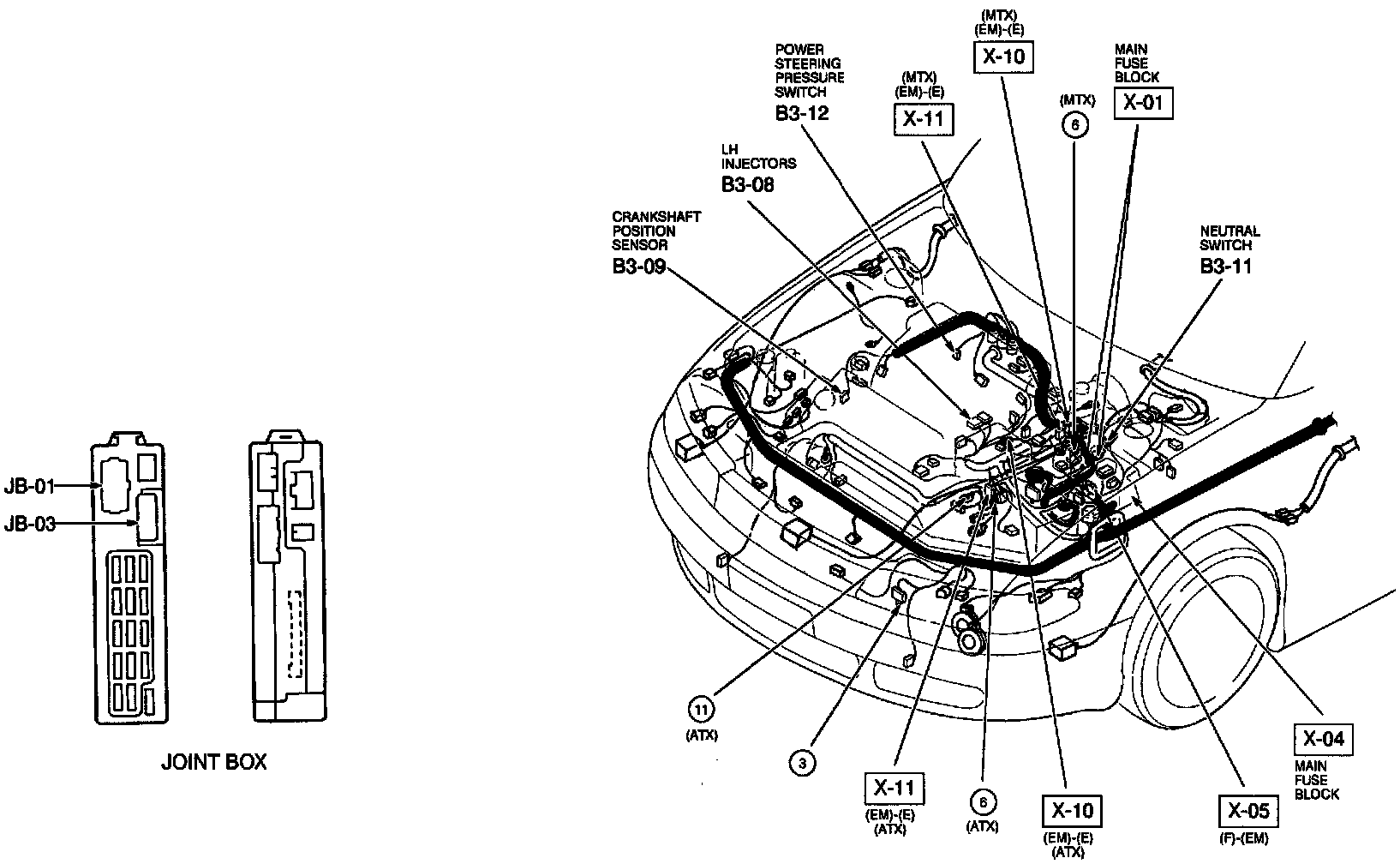 JB-01
JB-03
JOINT BOX

CRANKSHAFT POSITION SENSOR
B3-09

LH INJECTORS
B3-08

POWER STEERING PRESSURE SWITCH
B3-12

(MTX)
(EM)-(E)
X-11

(MTX)
(EM)-(E)
X-10

(MTX)
6

MAIN FUSE BLOCK
X-01

NEUTRAL SWITCH
B3-11

11
(ATX)

3

X-11
(EM)-(E)
(ATX)

6
(ATX)

X-10
(EM)-(E)
(ATX)

X-05
(F)-(EM)

X-04
MAIN FUSE BLOCK