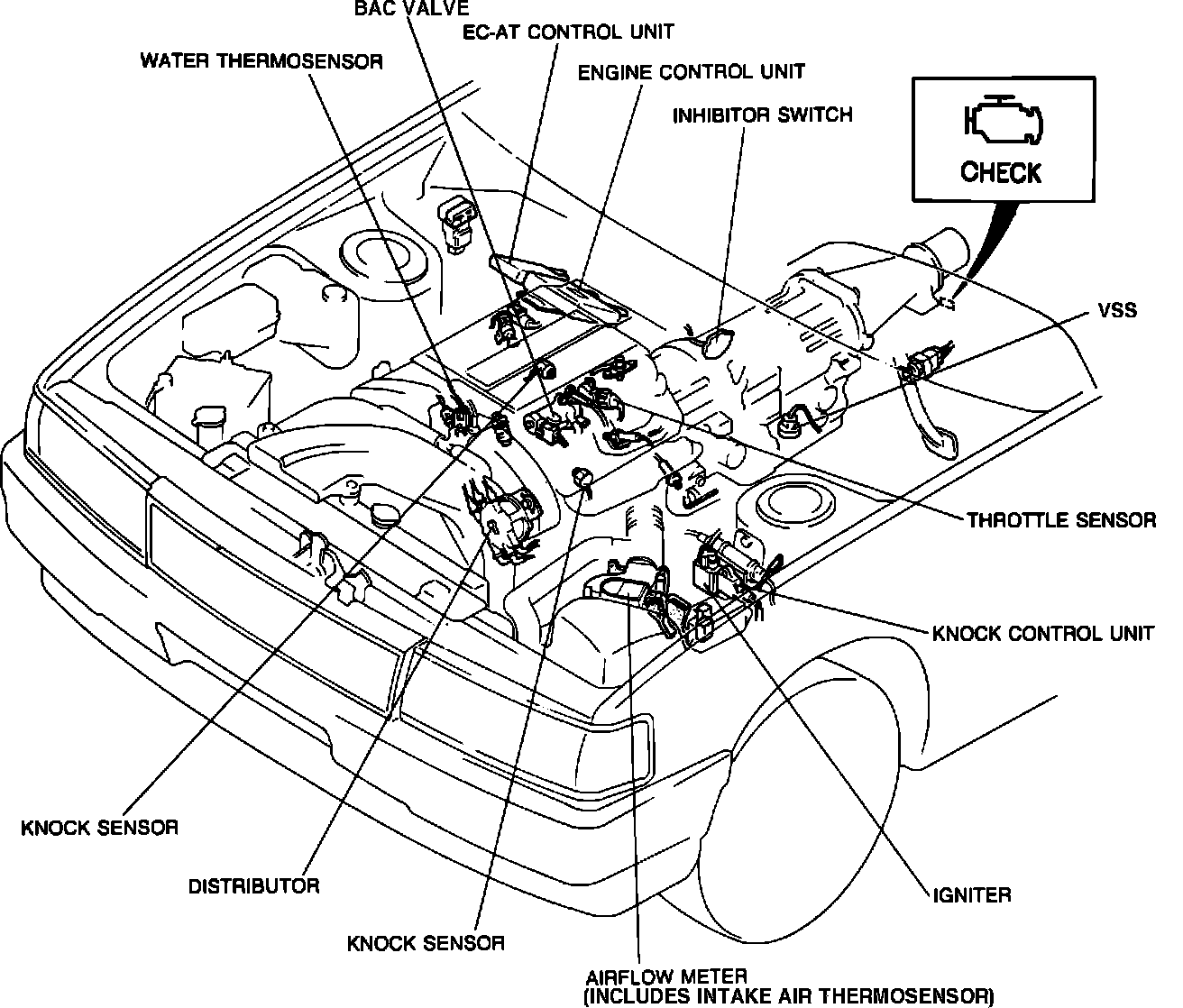 BAC VALVE
EC-AT CONTROL UNIT
WATER THERMOSENSOR
ENGINE CONTROL UNIT
INHIBITOR SWITCH
CHECK
VSS
THROTTLE SENSOR
KNOCK CONTROL UNIT
KNOCK SENSOR
DISTRIBUTOR
KNOCK SENSOR
IGNITER
AIRFLOW METER
(INCLUDES INTAKE AIR THERMOSENSOR)