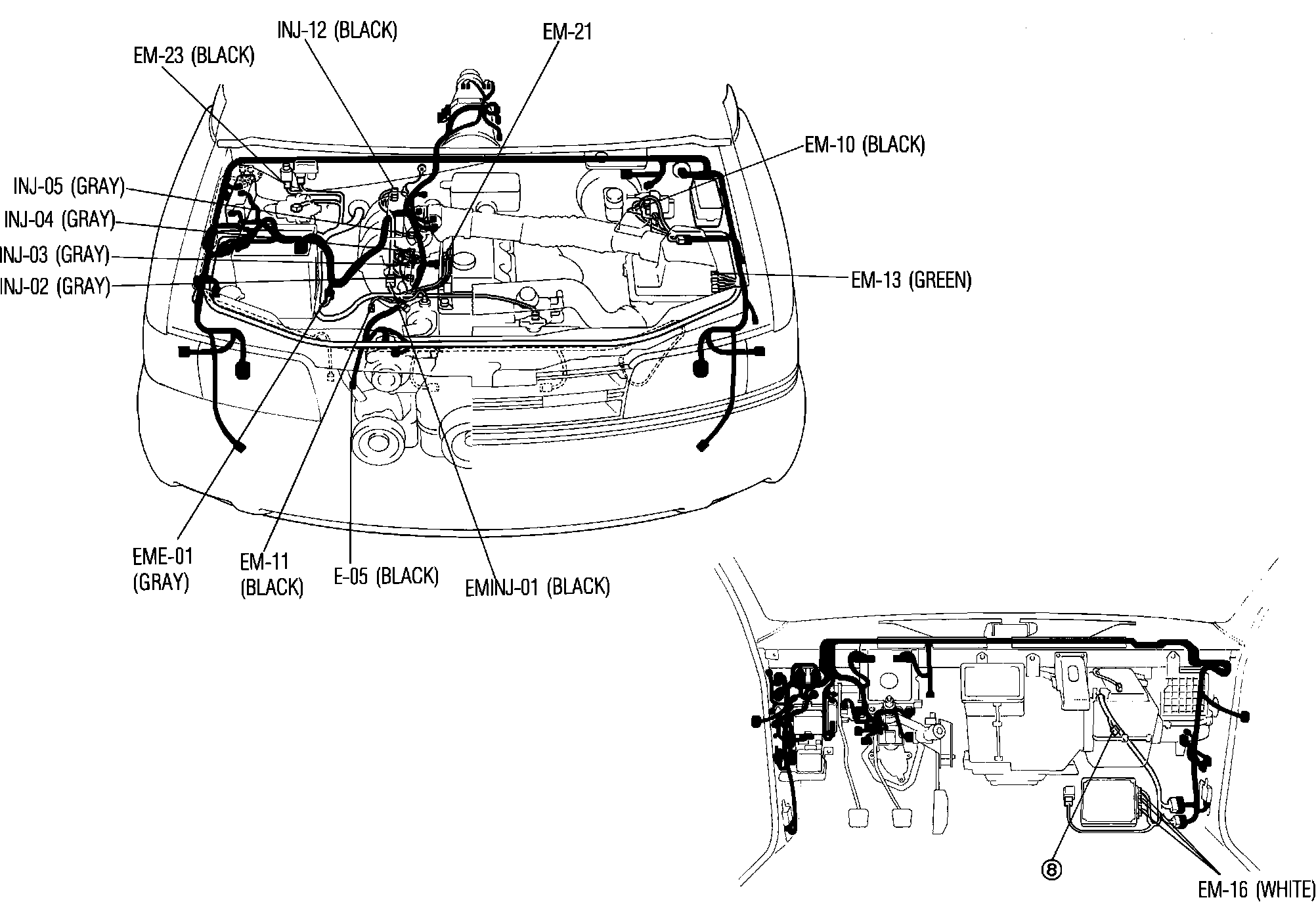 INJ-12 (BLACK)
EM-21
EM-23 (BLACK)
EM-10 (BLACK)
INJ-05 (GRAY)
INJ-04 (GRAY)
INJ-03 (GRAY)
INJ-02 (GRAY)
EM-13 (GREEN)
EME-01 (GRAY)
EM-11 (BLACK)
E-05 (BLACK)
EMINJ-01 (BLACK)
⑧
EM-16 (WHITE)