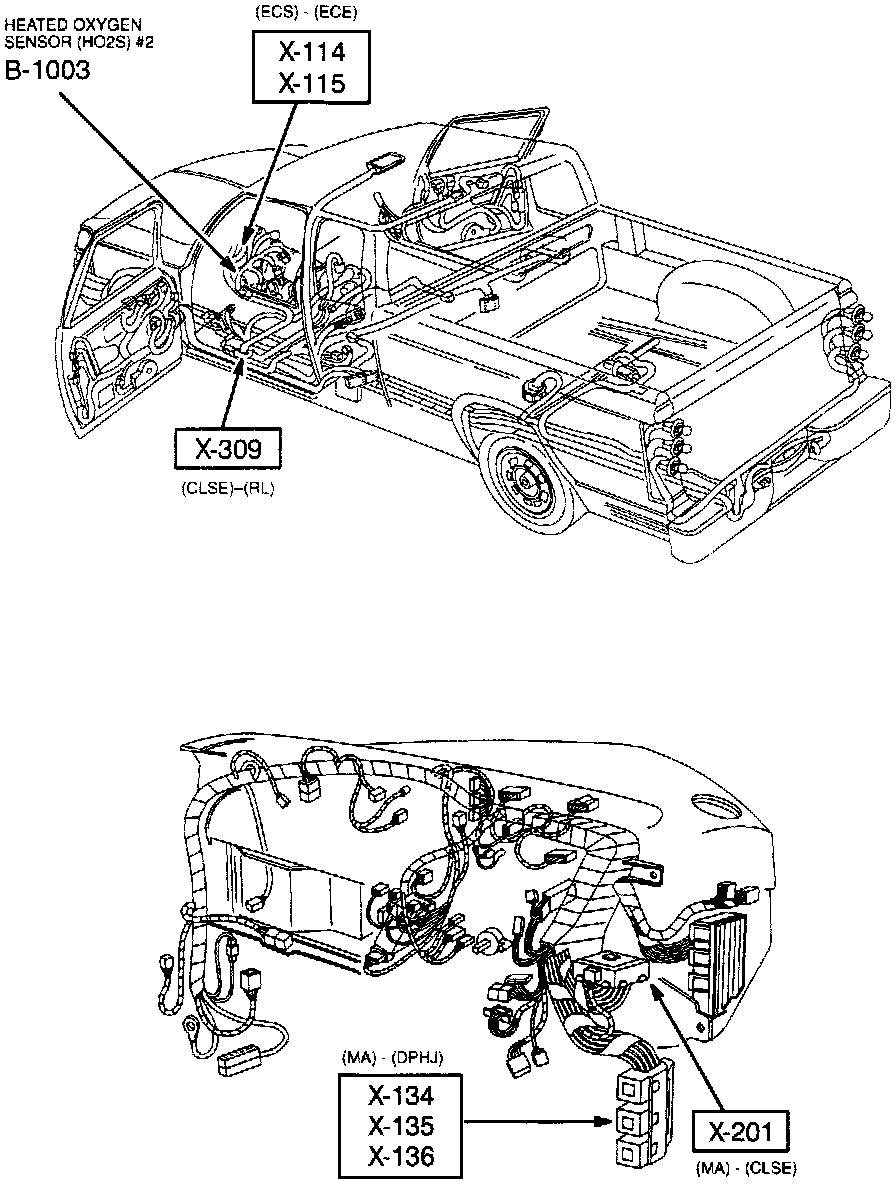 HEATED OXYGEN SENSOR (HO2S) #2
B-1003

(ECS) - (ECE)
X-114
X-115

X-309
(CLSE)–(RL)

(MA) - (DPHJ)
X-134
X-135
X-136

X-201
(MA) - (CLSE)