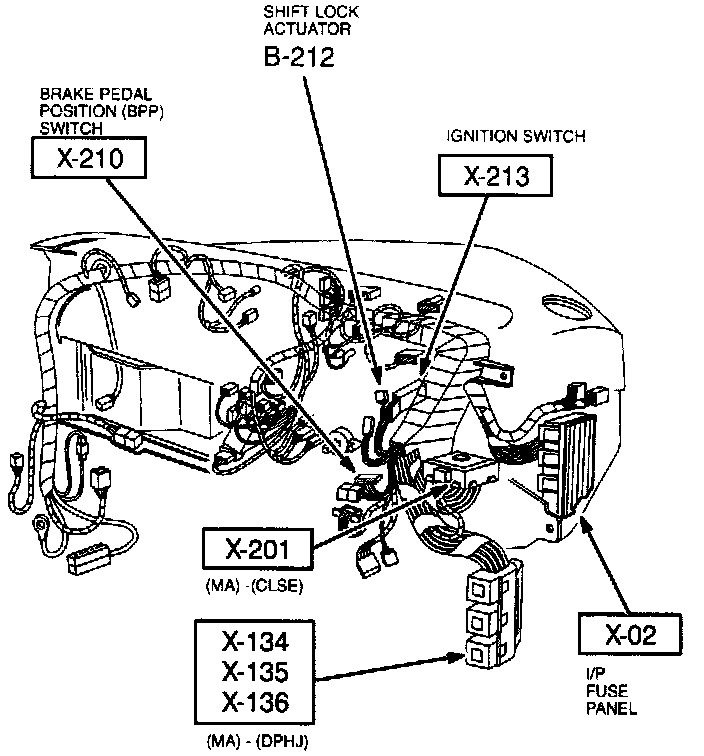 SHIFT LOCK
ACTUATOR
B-212

BRAKE PEDAL
POSITION (BPP)
SWITCH
X-210

IGNITION SWITCH
X-213

X-201
(MA) - (CLSE)

X-134
X-135
X-136
(MA) - (DPHJ)

X-02
I/P
FUSE
PANEL