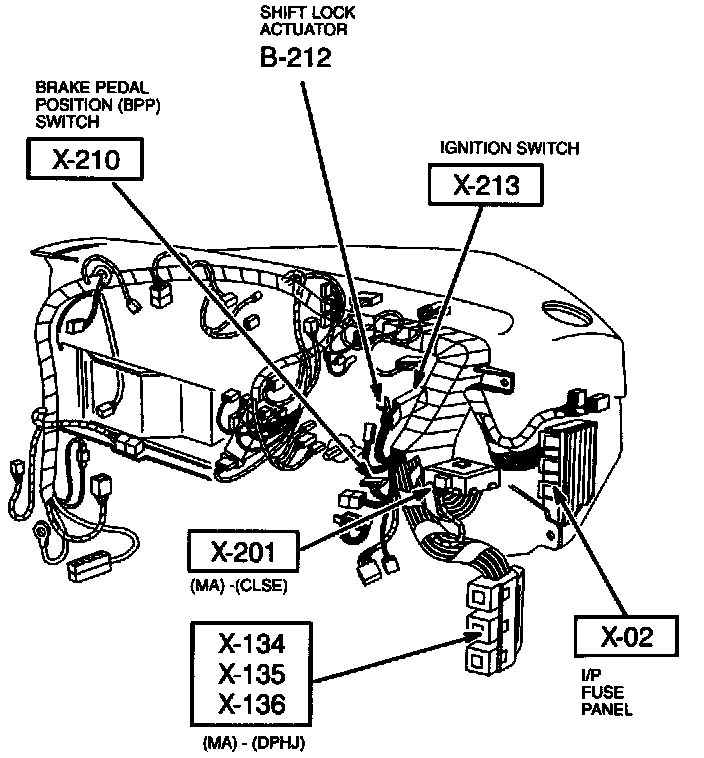 SHIFT LOCK ACTUATOR
B-212

BRAKE PEDAL POSITION (BPP) SWITCH
X-210

IGNITION SWITCH
X-213

X-201
(MA) -(CLSE)

X-134
X-135
X-136
(MA) - (DPHJ)

X-02
I/P FUSE PANEL