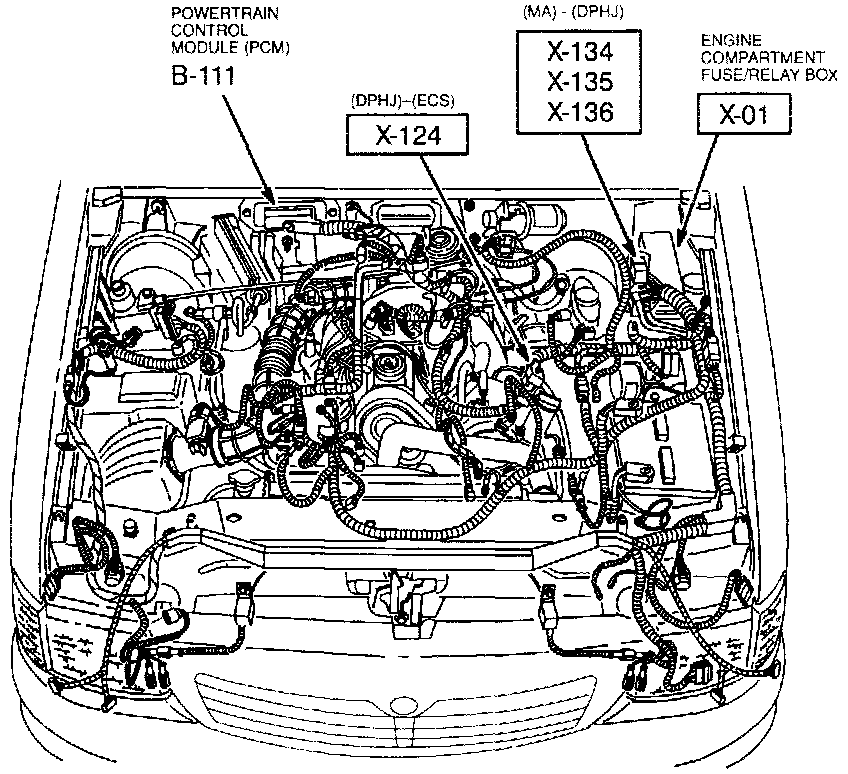 POWERTRAIN CONTROL MODULE (PCM)
B-111

(DPHJ)–(ECS)
X-124

(MA) - (DPHJ)
X-134
X-135
X-136

ENGINE COMPARTMENT FUSE/RELAY BOX
X-01