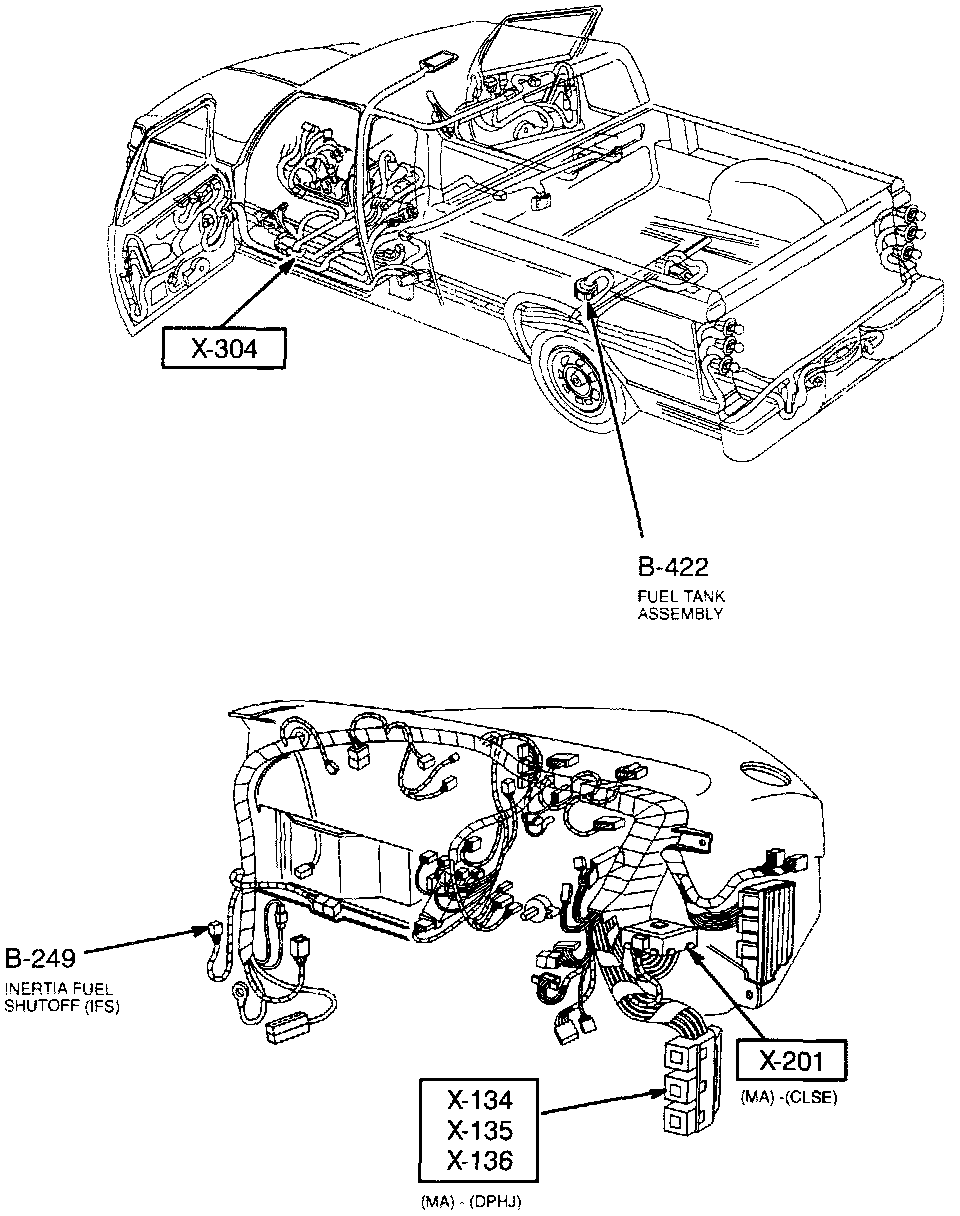 X-304

B-422
FUEL TANK ASSEMBLY

B-249
INERTIA FUEL SHUTOFF (IFS)

X-201
(MA) -(CLSE)

X-134
X-135
X-136
(MA) - (DPHJ)