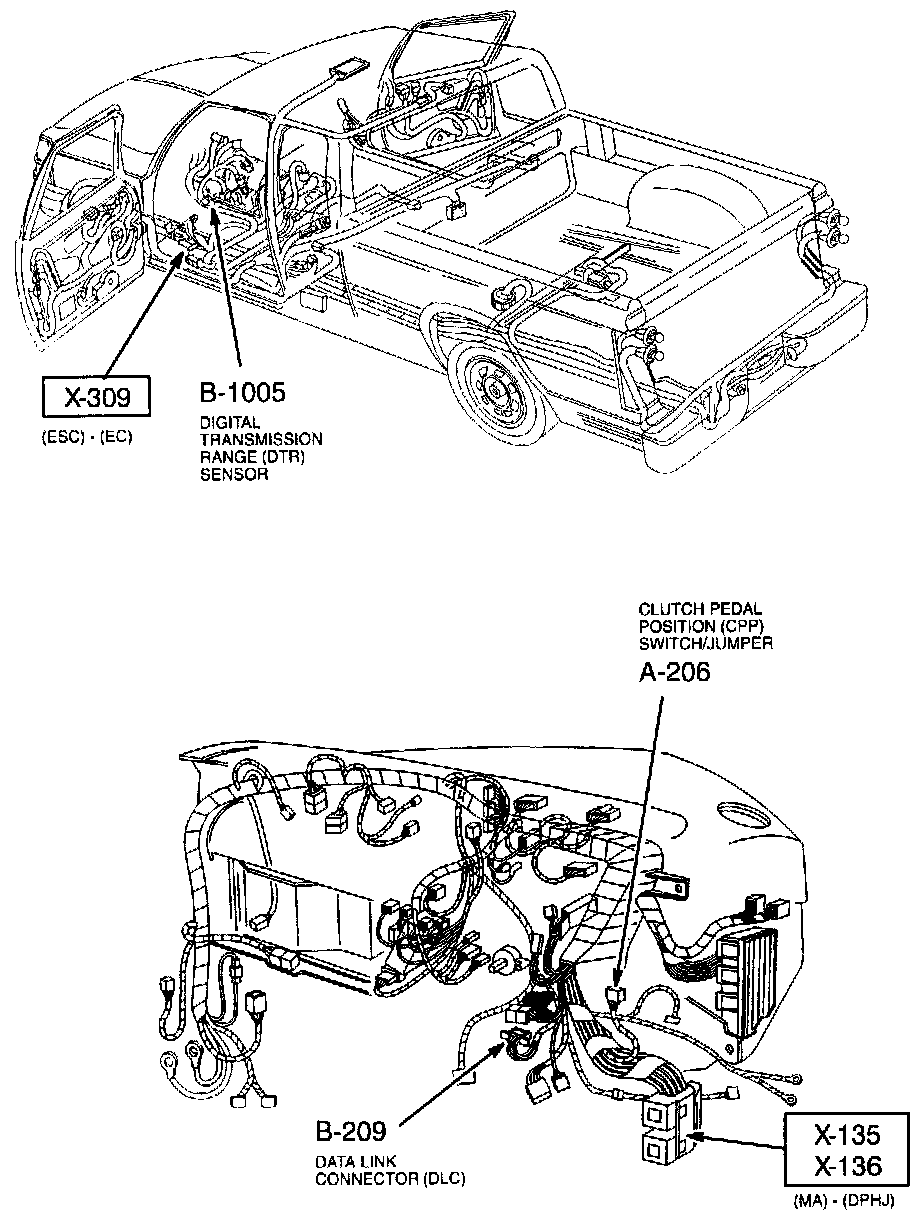 X-309
(ESC) - (EC)

B-1005
DIGITAL TRANSMISSION RANGE (DTR) SENSOR

CLUTCH PEDAL POSITION (CPP) SWITCH/JUMPER
A-206

B-209
DATA LINK CONNECTOR (DLC)

X-135
X-136
(MA) - (DPHJ)