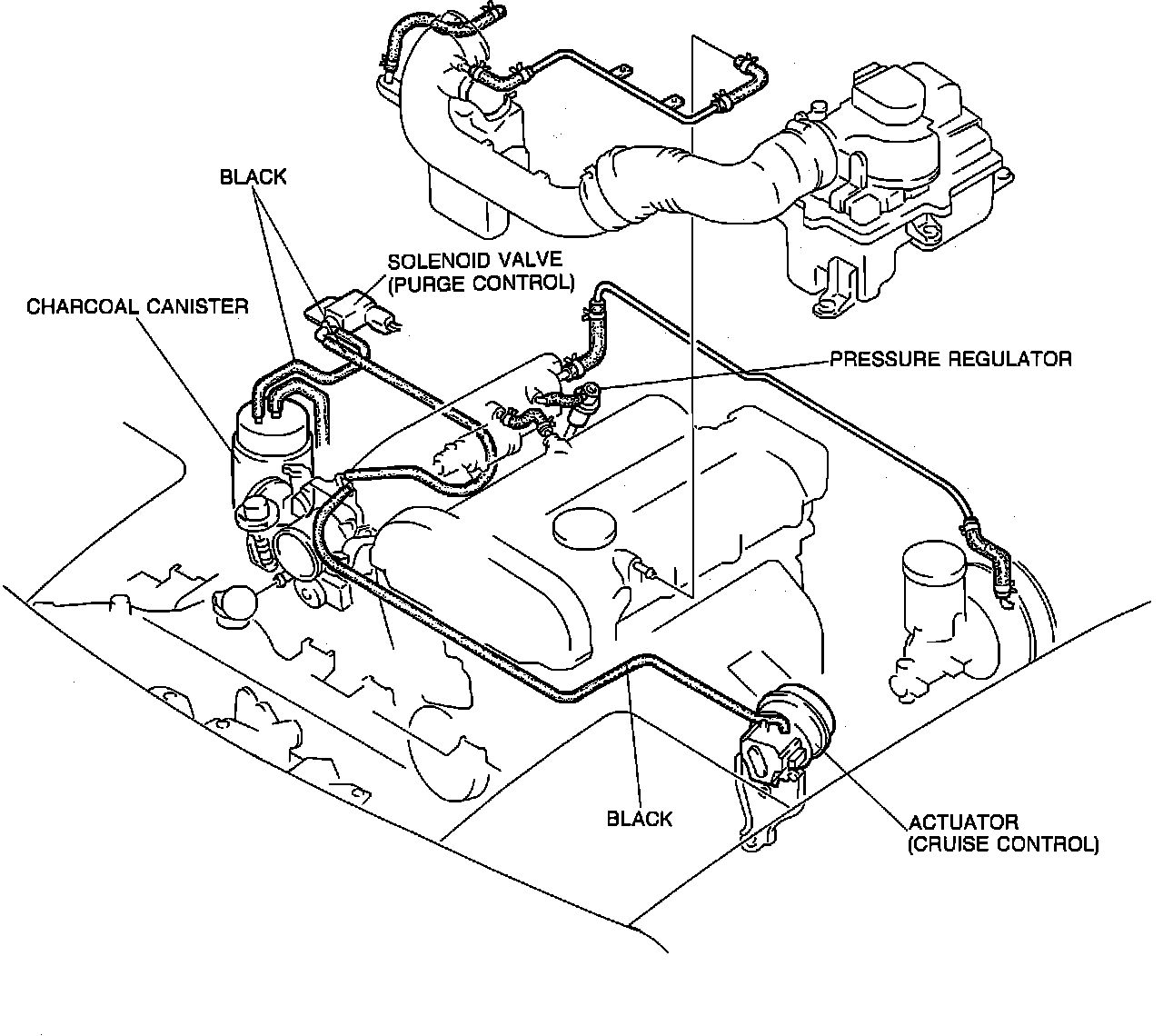 BLACK

SOLENOID VALVE
(PURGE CONTROL)

CHARCOAL CANISTER

PRESSURE REGULATOR

BLACK

ACTUATOR
(CRUISE CONTROL)