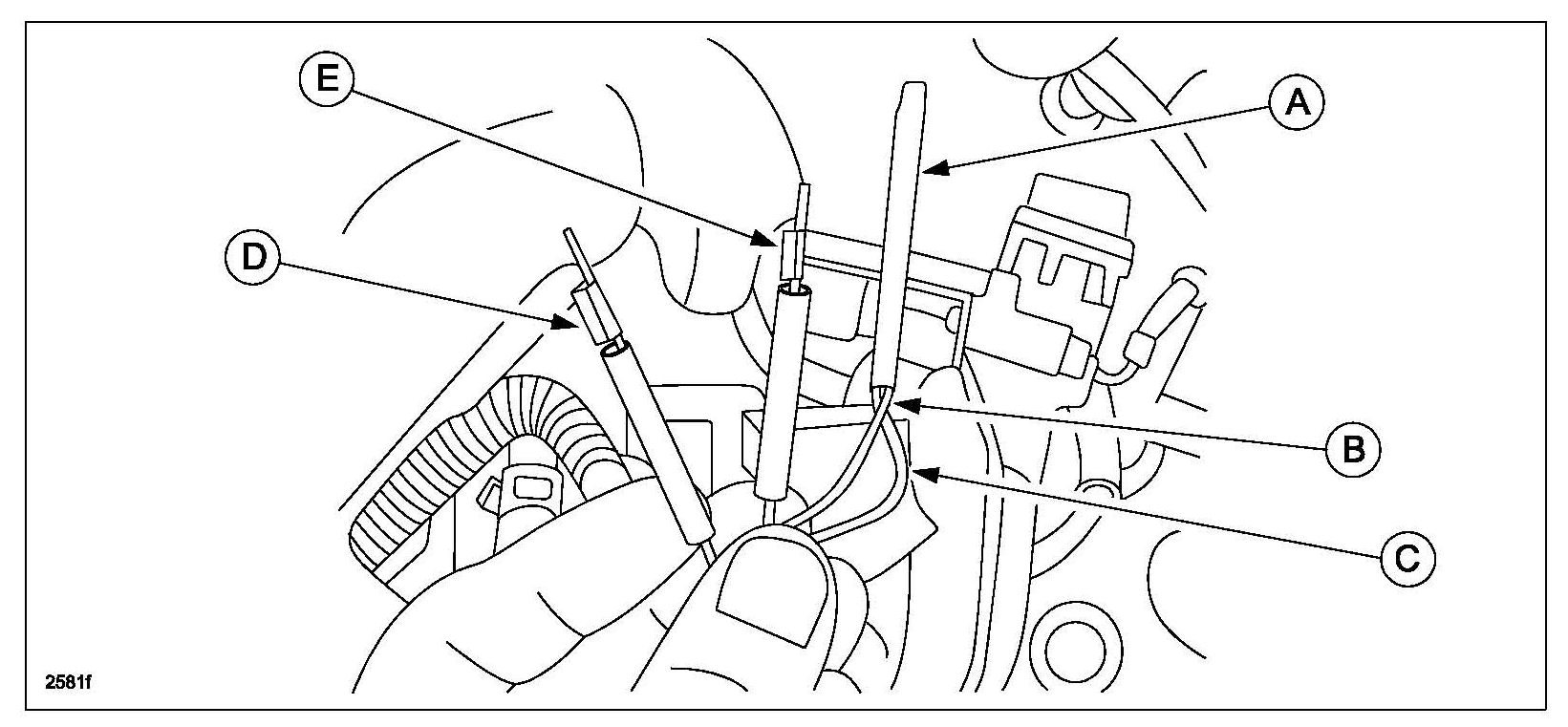 E
A
D
B
C
2581f