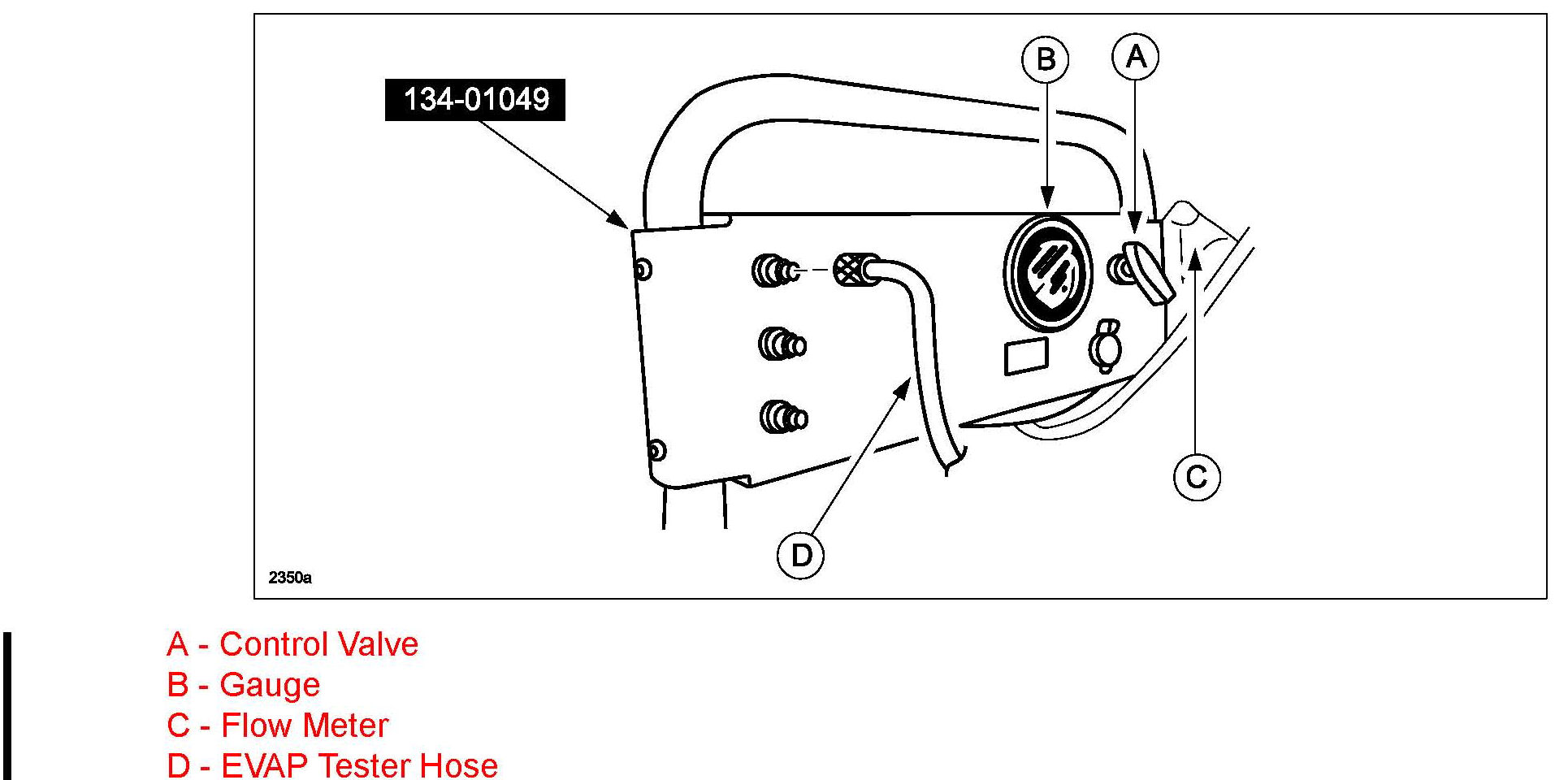 134-01049

B

A

C

D

2350a

A - Control Valve
B - Gauge
C - Flow Meter
D - EVAP Tester Hose