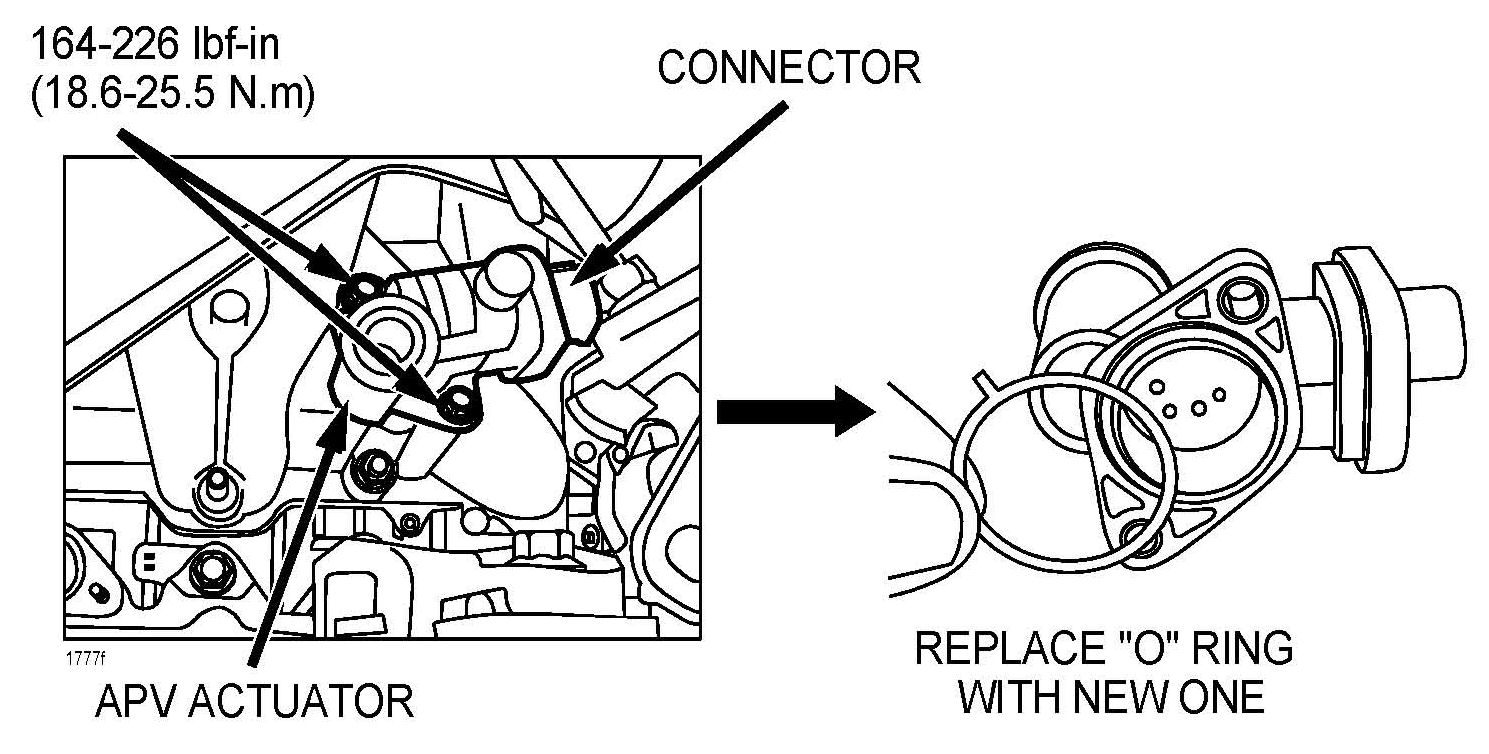 164-226 lbf-in
(18.6-25.5 N.m)

CONNECTOR

1777f

APV ACTUATOR

REPLACE "O" RING
WITH NEW ONE