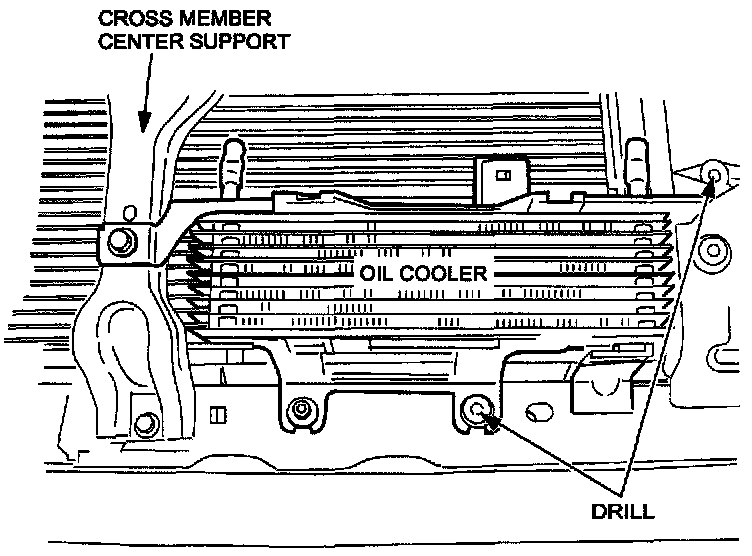 CROSS MEMBER
CENTER SUPPORT

OIL COOLER

DRILL