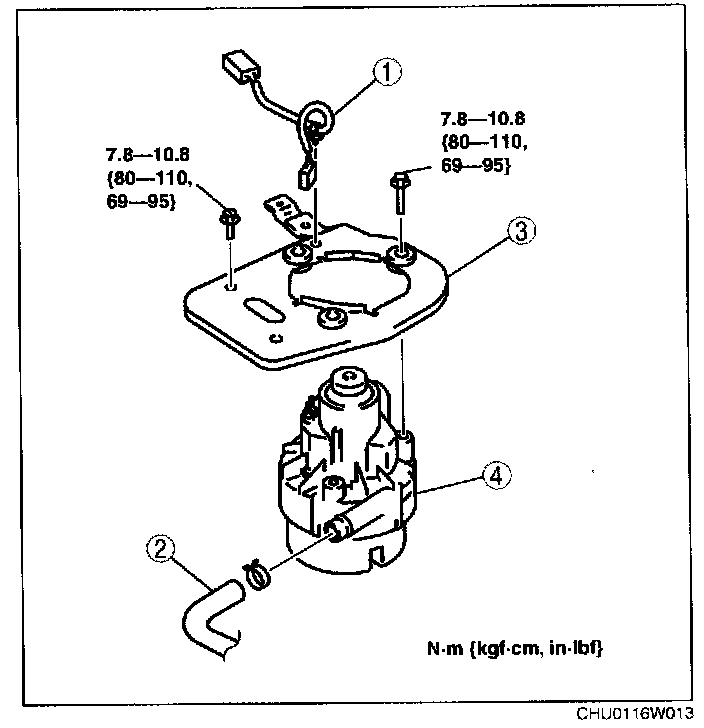 ①

7.8—10.8 {80—110, 69—95}

7.8—10.8 {80—110, 69—95}

③

④

②

N·m {kgf·cm, in·lbf}

CHU0116W013