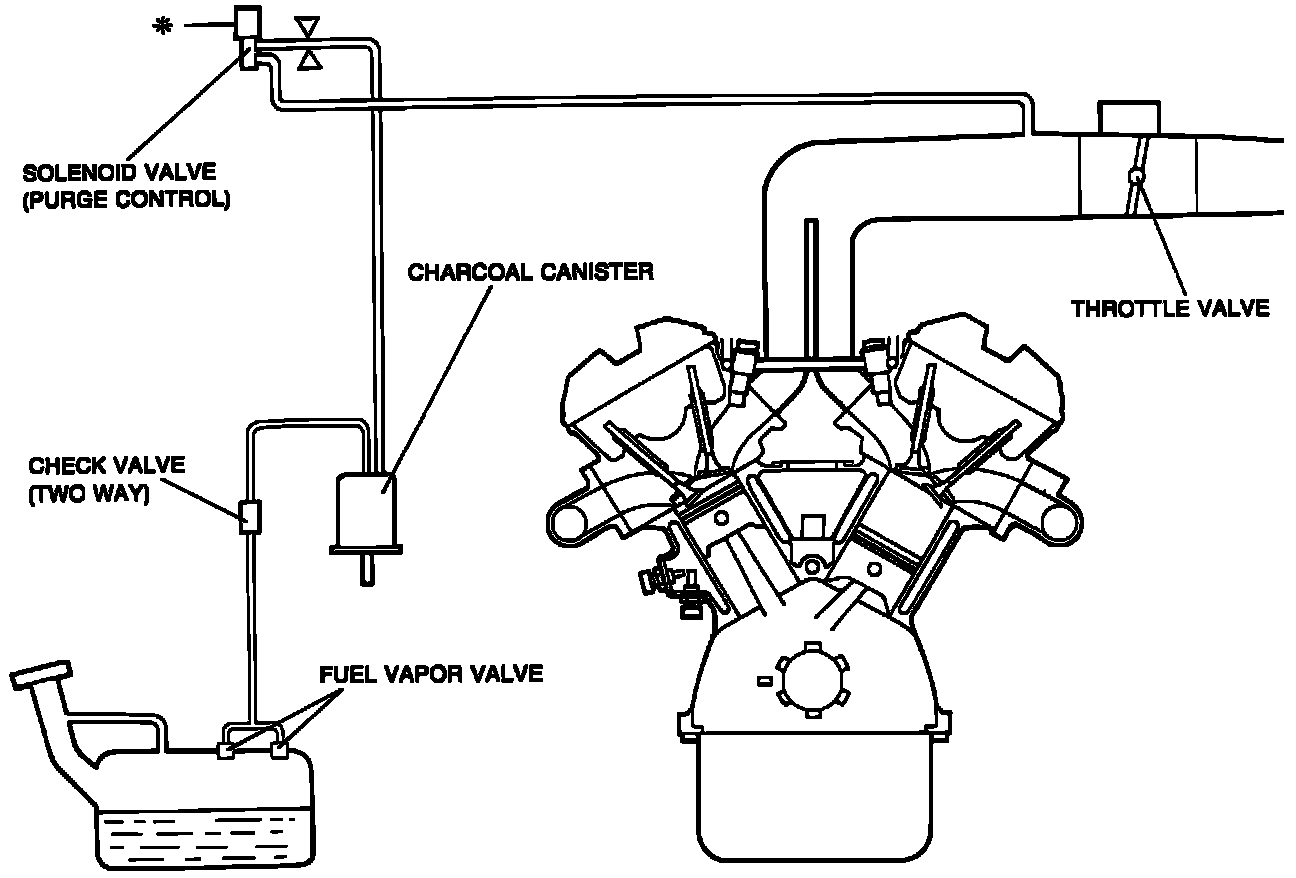 *

SOLENOID VALVE
(PURGE CONTROL)

CHARCOAL CANISTER

THROTTLE VALVE

CHECK VALVE
(TWO WAY)

FUEL VAPOR VALVE