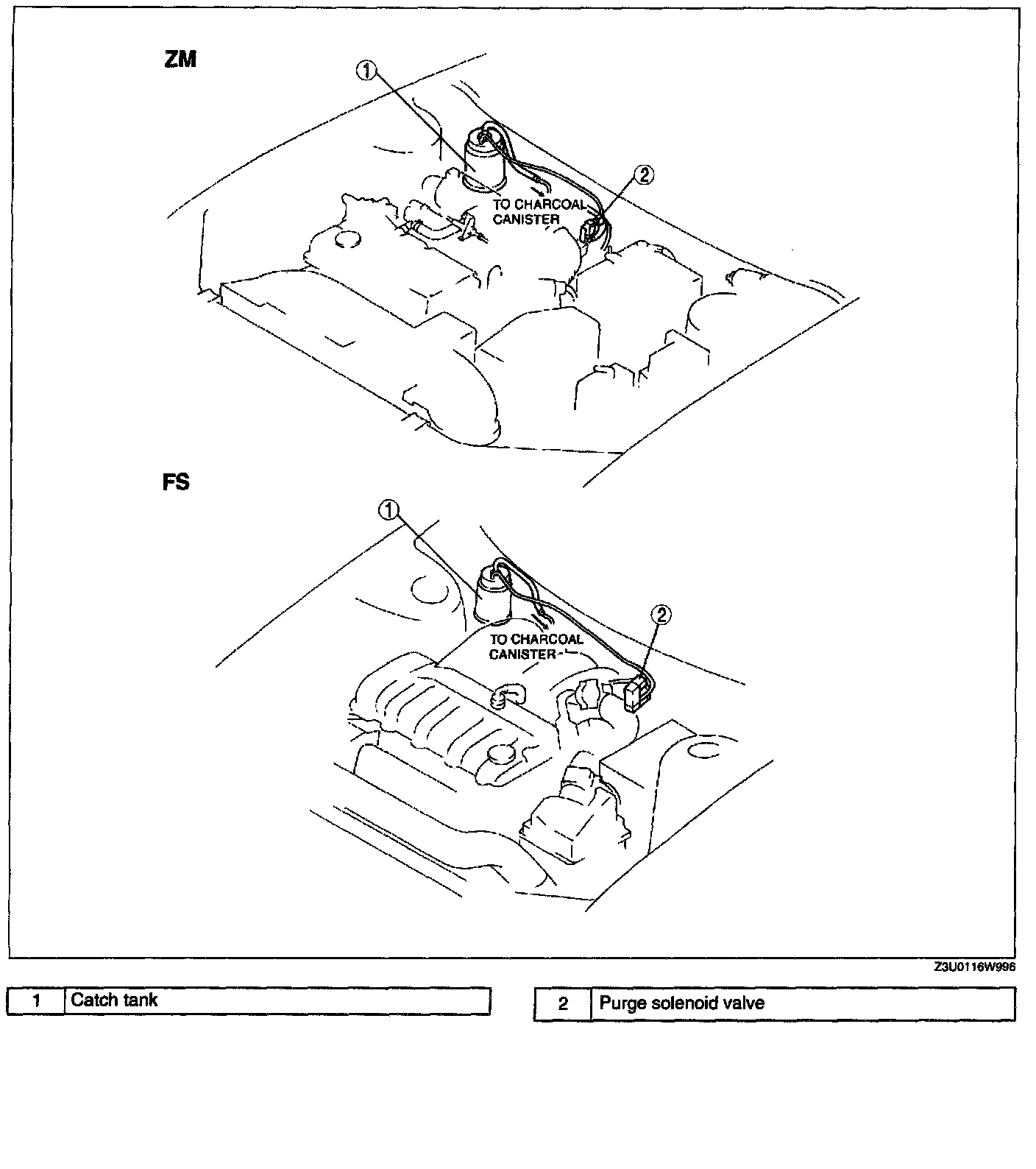 ZM

1

2

TO CHARCOAL CANISTER

FS

1

2

TO CHARCOAL CANISTER

Z3U0116W996

| 1 | Catch tank |
|---|---|

| 2 | Purge solenoid valve |
|---|---|