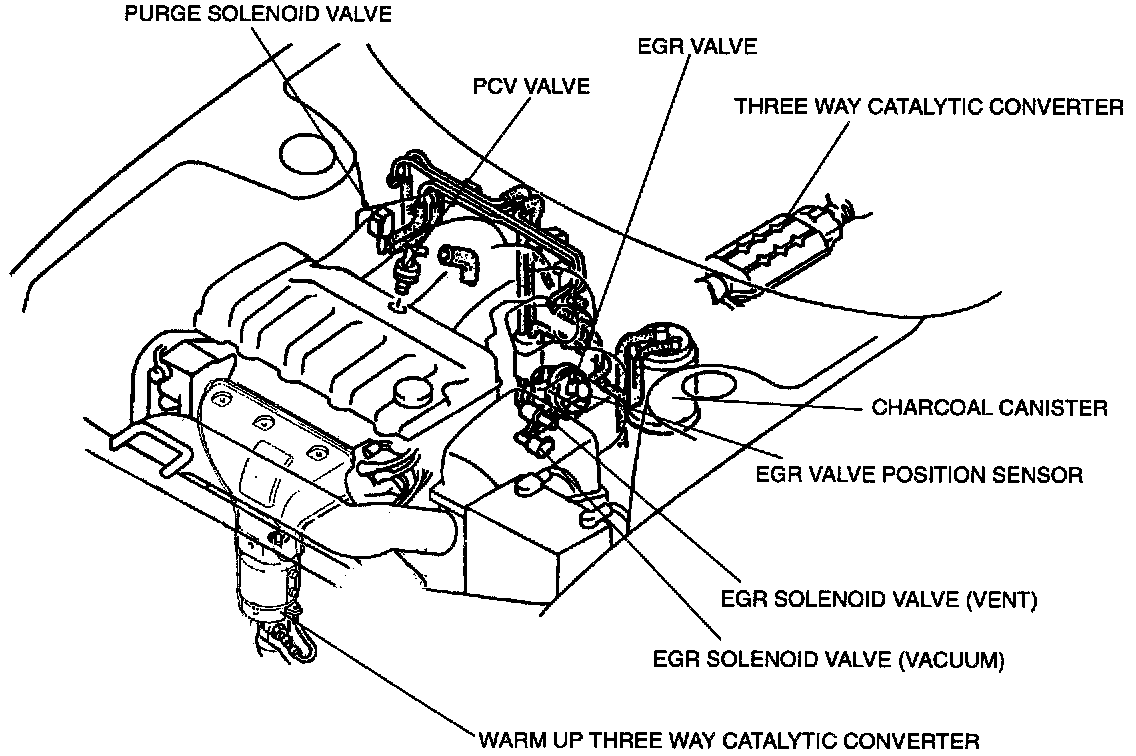 PURGE SOLENOID VALVE
EGR VALVE
PCV VALVE
THREE WAY CATALYTIC CONVERTER
CHARCOAL CANISTER
EGR VALVE POSITION SENSOR
EGR SOLENOID VALVE (VENT)
EGR SOLENOID VALVE (VACUUM)
WARM UP THREE WAY CATALYTIC CONVERTER